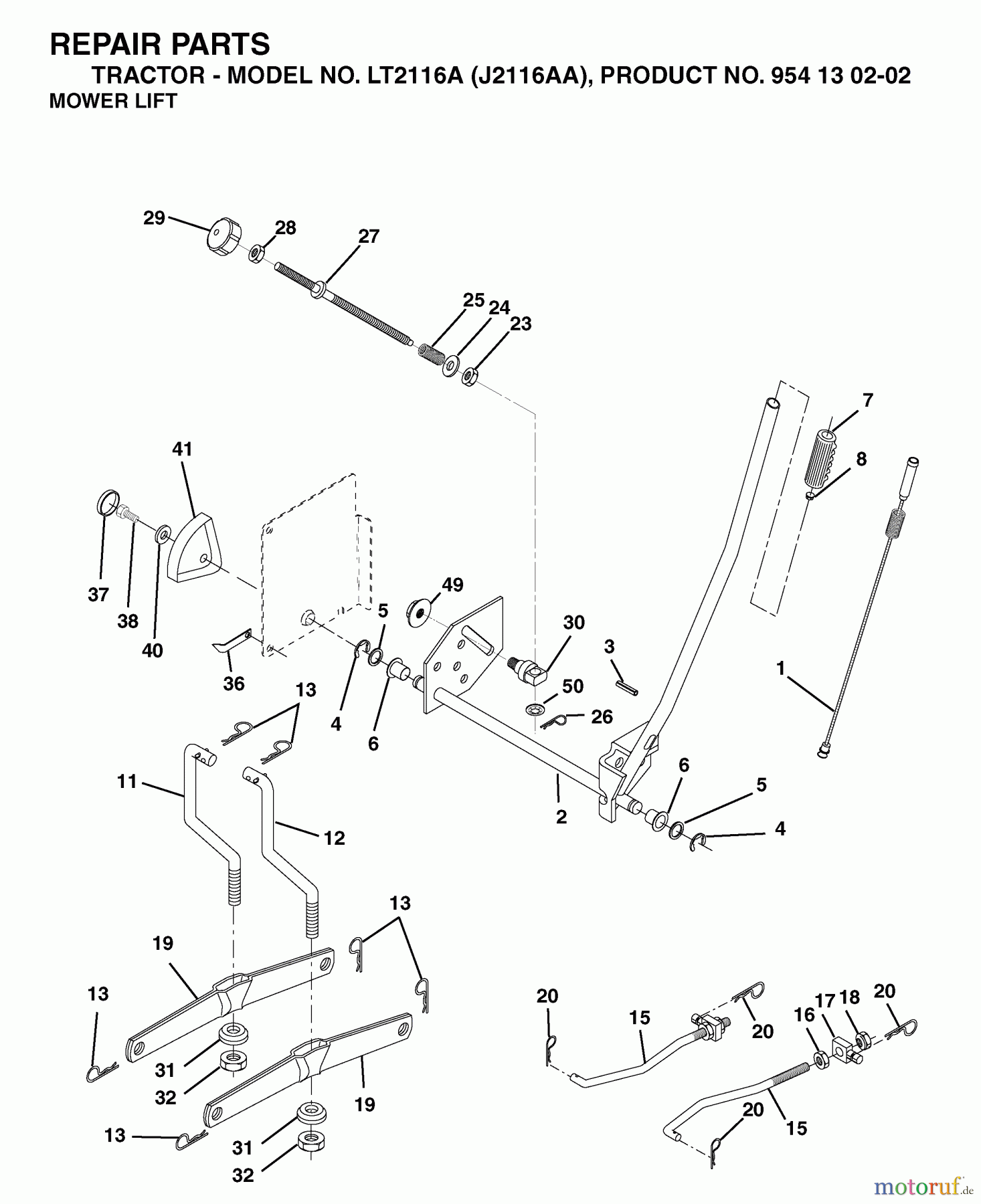 REPAIR PARTS
TRACTOR - MODEL NO. LT2116A (J2116AA), PRODUCT NO. 954 13 02-02
MOWER LIFT

29
28
27
25
24
23
7
8
41
37
38
40
49
5
30
3
1
36
13
4
6
50
26
11
12
2
6
5
4
13
19
13
31
32
19
13
31
32
20
15
20
16
17
18
20
20
15

motoruf.de