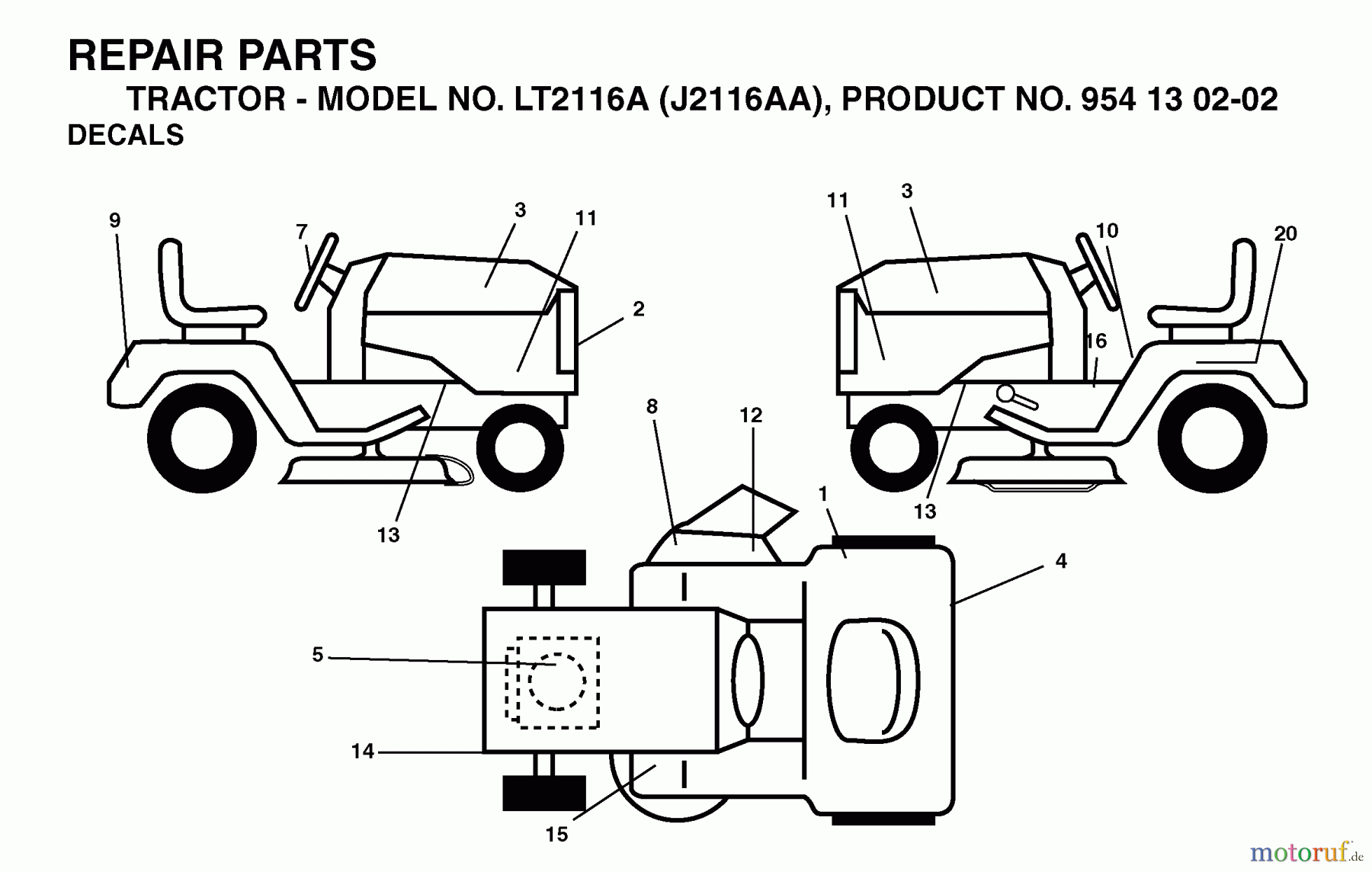 REPAIR PARTS
TRACTOR - MODEL NO. LT2116A (J2116AA), PRODUCT NO. 954 13 02-02
DECALS

9
7
3
11
2
13

11
3
10
20
16
13

8
12
1
4
5
14
15

motoruf.de