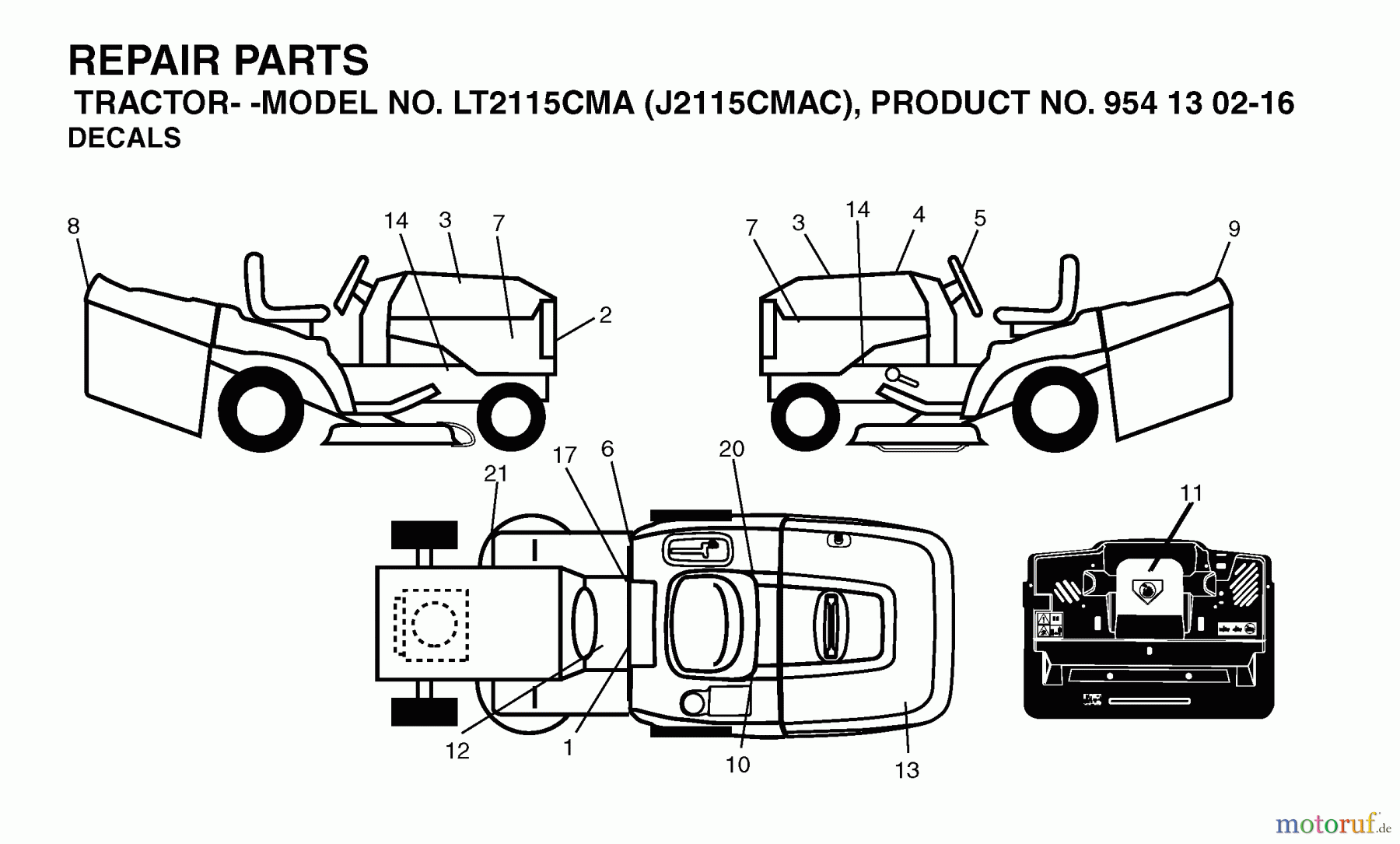 REPAIR PARTS
TRACTOR- -MODEL NO. LT2115CMA (J2115CMAC), PRODUCT NO. 954 13 02-16
DECALS

8
14
3
7
2
7
3
14
4
5
9
21
17
6
20
11
12
1
10
13

motoruf.de