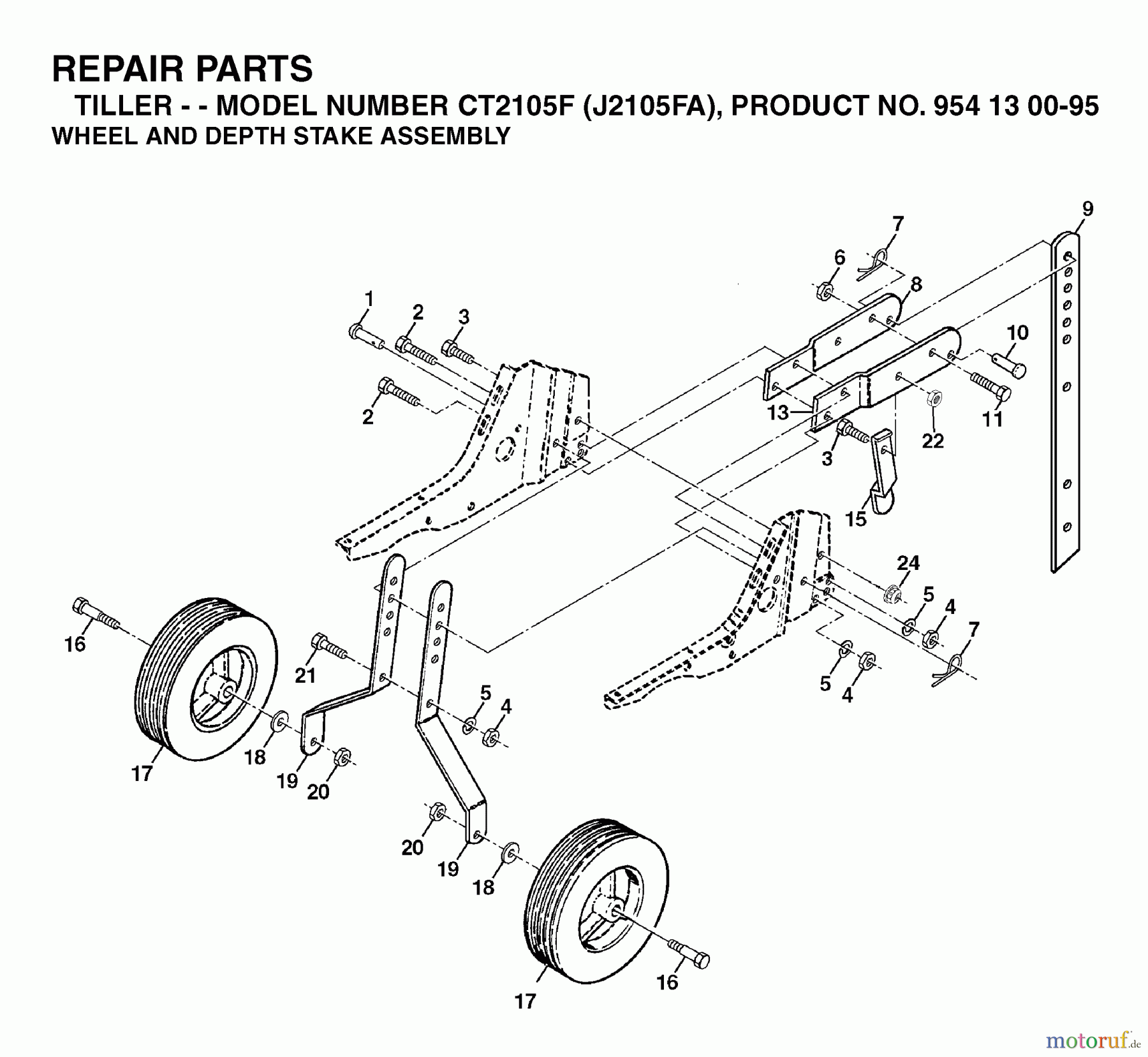 REPAIR PARTS
TILLER - - MODEL NUMBER CT2105F (J2105FA), PRODUCT NO. 954 13 00-95
WHEEL AND DEPTH STAKE ASSEMBLY

9
7
6
8
1
2
3
10
2
13
11
22
3
15
24
5
4
7
16
21
5
4
5
4
17
18
19
20
20
19
18
17
16

motoruf.de