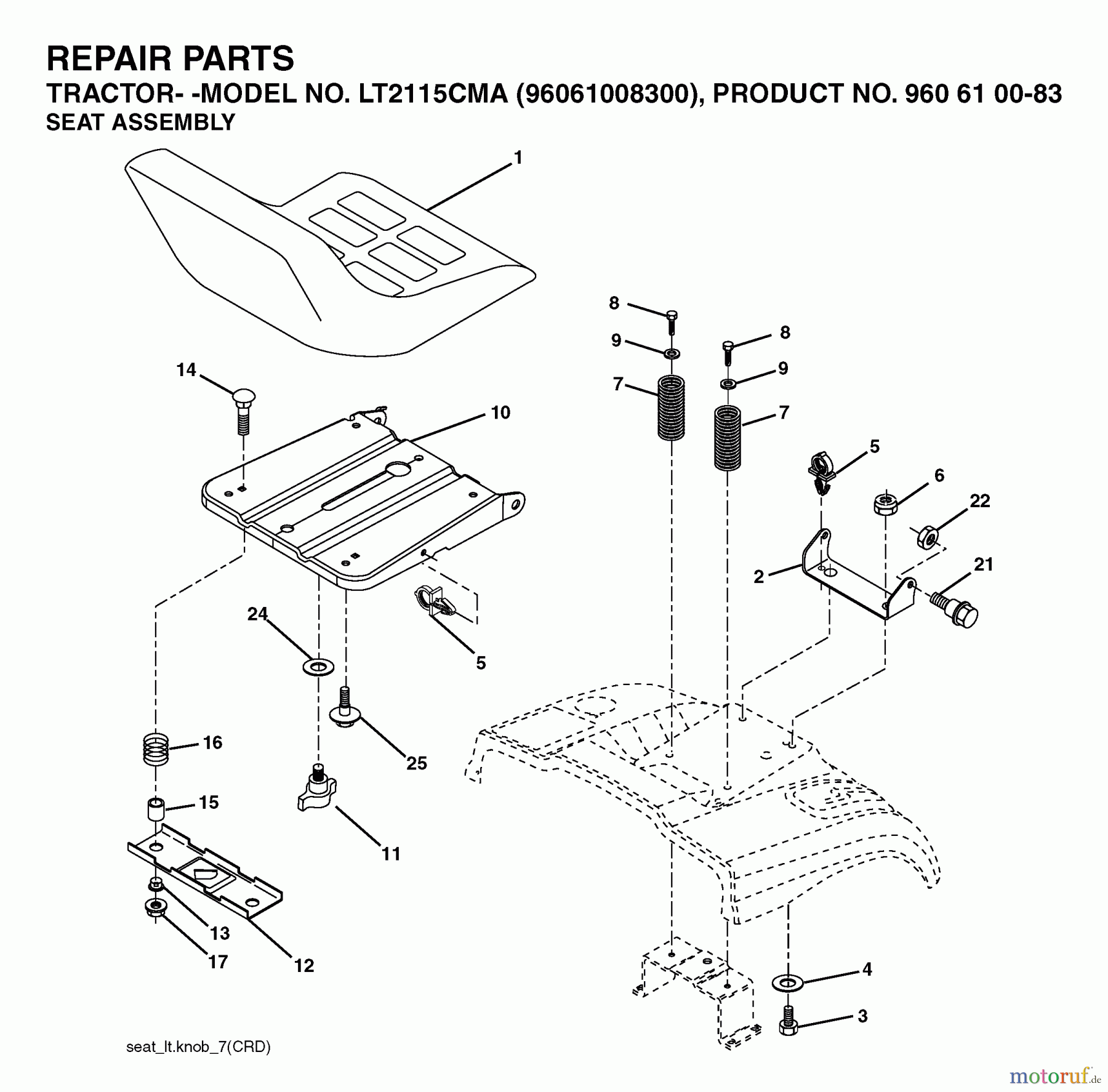 REPAIR PARTS
TRACTOR- -MODEL NO. LT2115CMA (96061008300), PRODUCT NO. 960 61 00-83
SEAT ASSEMBLY

1
8
9
8
9
7
7
14
10
5
6
22
2
21
24
5
16
25
15
11
13
17
12
4
3

seat_lt.knob_7(CRD)

motoruf.de