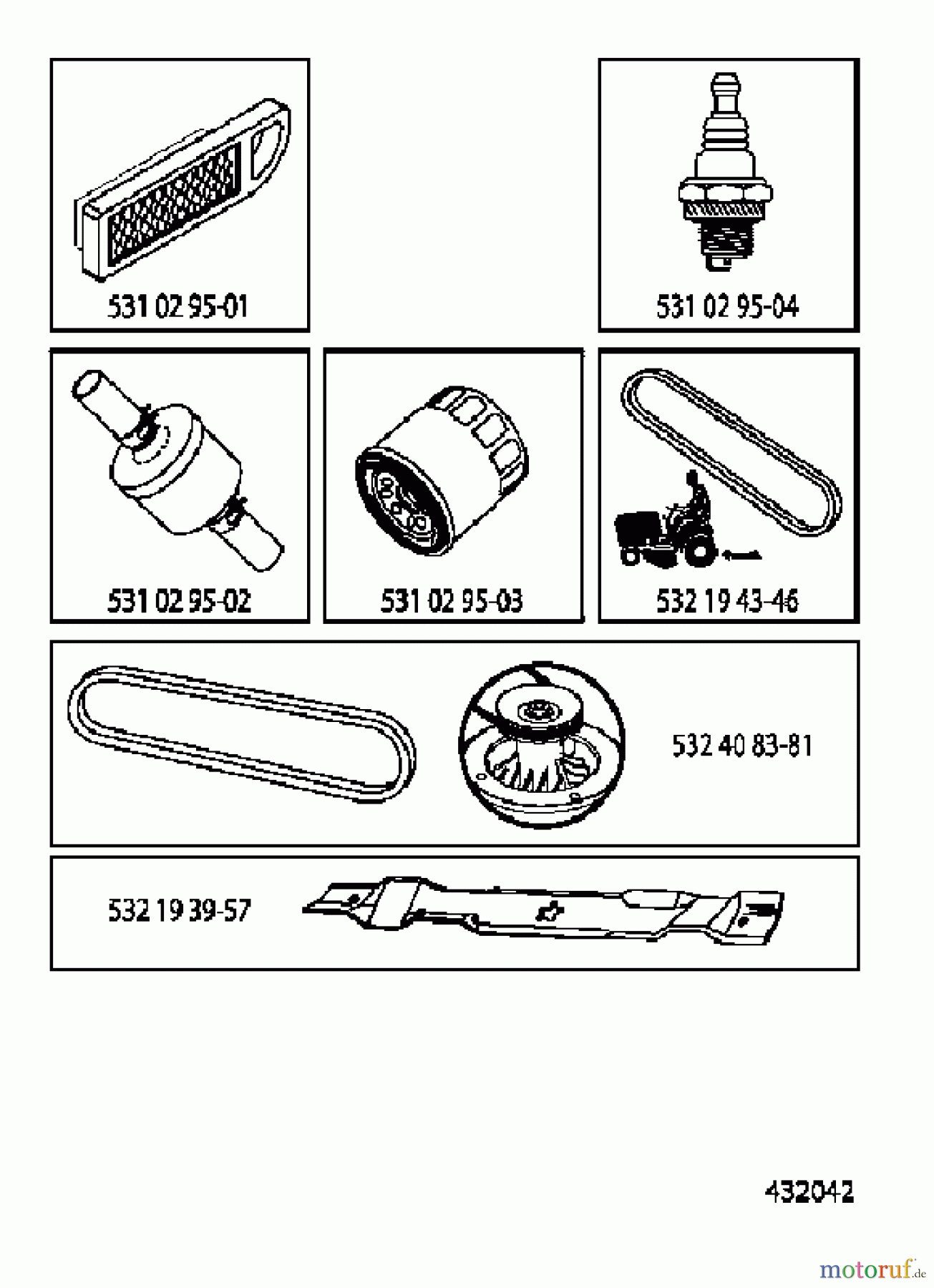 531 02 95-01

531 02 95-04

531 02 95-02

531 02 95-03

532 19 43-46

532 40 83-81

532 19 39-57

432042

motoruf.de