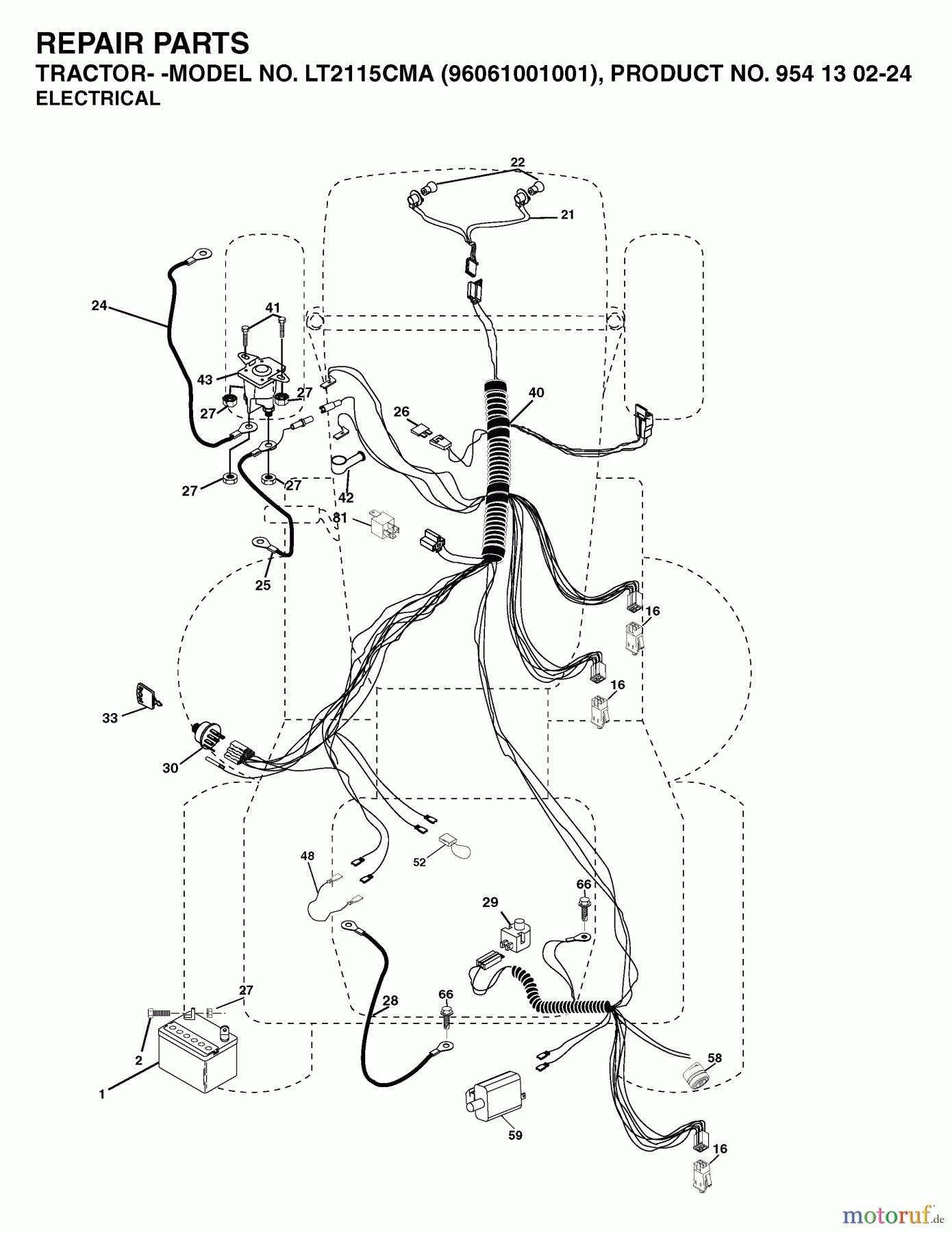 REPAIR PARTS
TRACTOR- -MODEL NO. LT2115CMA (96061001001), PRODUCT NO. 954 13 02-24
ELECTRICAL

22
21
24
41
43
27
27
40
26
27
27
42
81
25
16
16
33
30
48
52
66
29
27
28
66
2
1
58
59
16

motoruf.de