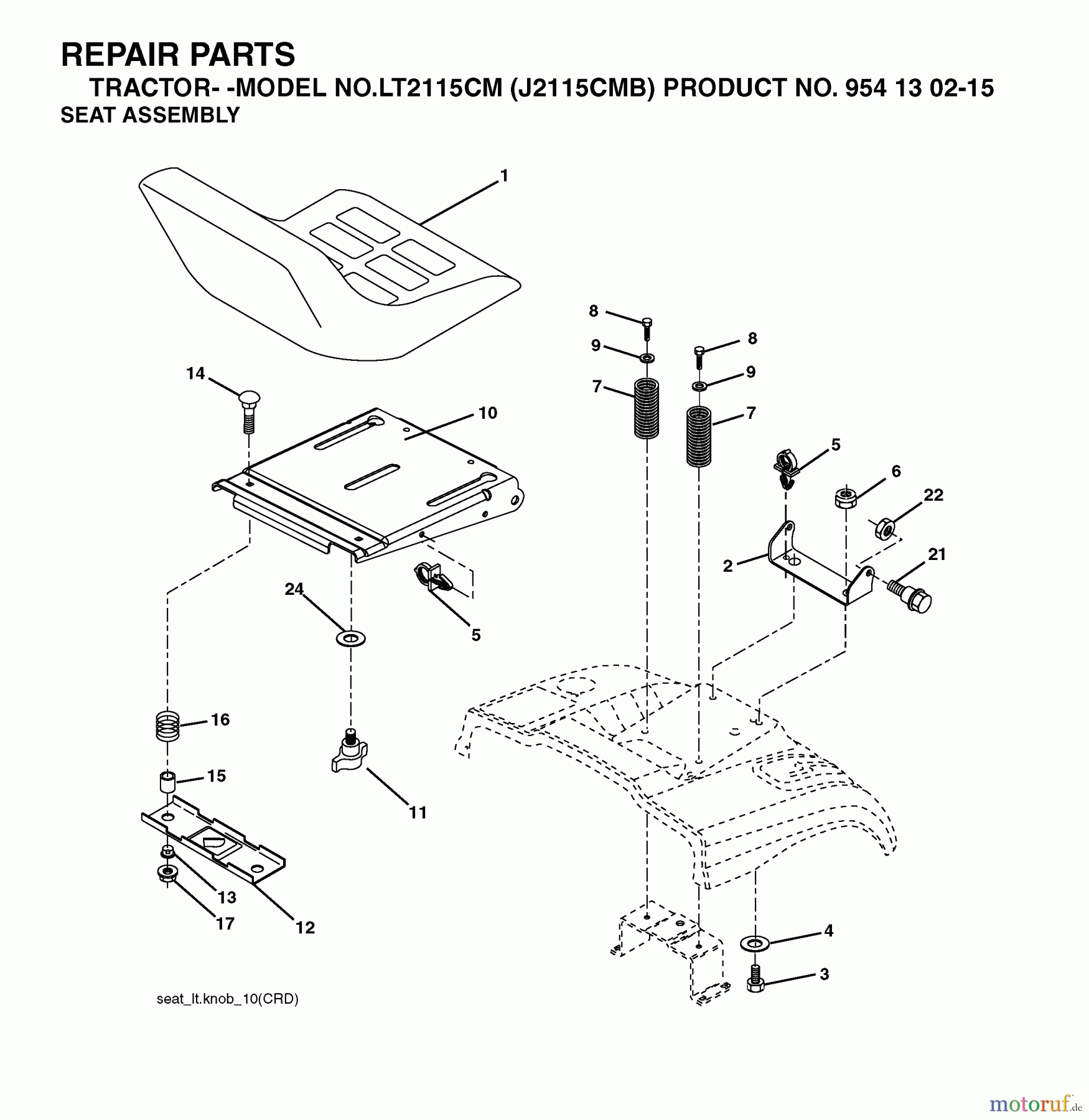 REPAIR PARTS
TRACTOR- -MODEL NO.LT2115CM (J2115CMB) PRODUCT NO. 954 13 02-15
SEAT ASSEMBLY

1
8
9
8
9
7
7
14
10
5
6
22
2
21
24
5
16
15
11
13
17
12
4
3

seat_lt.knob_10(CRD)

motoruf.de