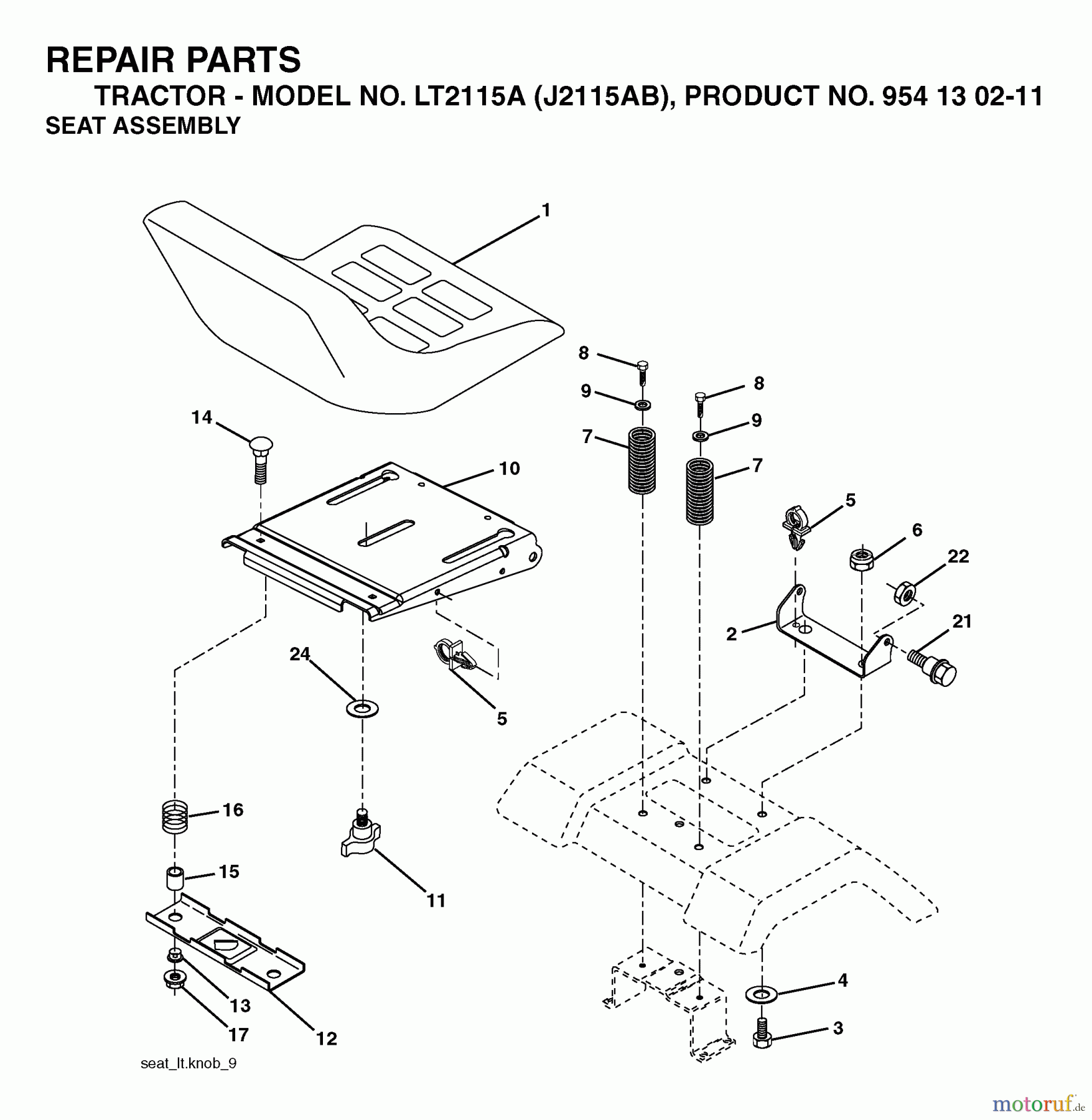 REPAIR PARTS
TRACTOR - MODEL NO. LT2115A (J2115AB), PRODUCT NO. 954 13 02-11
SEAT ASSEMBLY

1
8
9
8
9
7
7
14
10
5
6
22
2
21
24
5
16
15
11
13
17
12
4
3

seat_lt.knob_9

motoruf.de