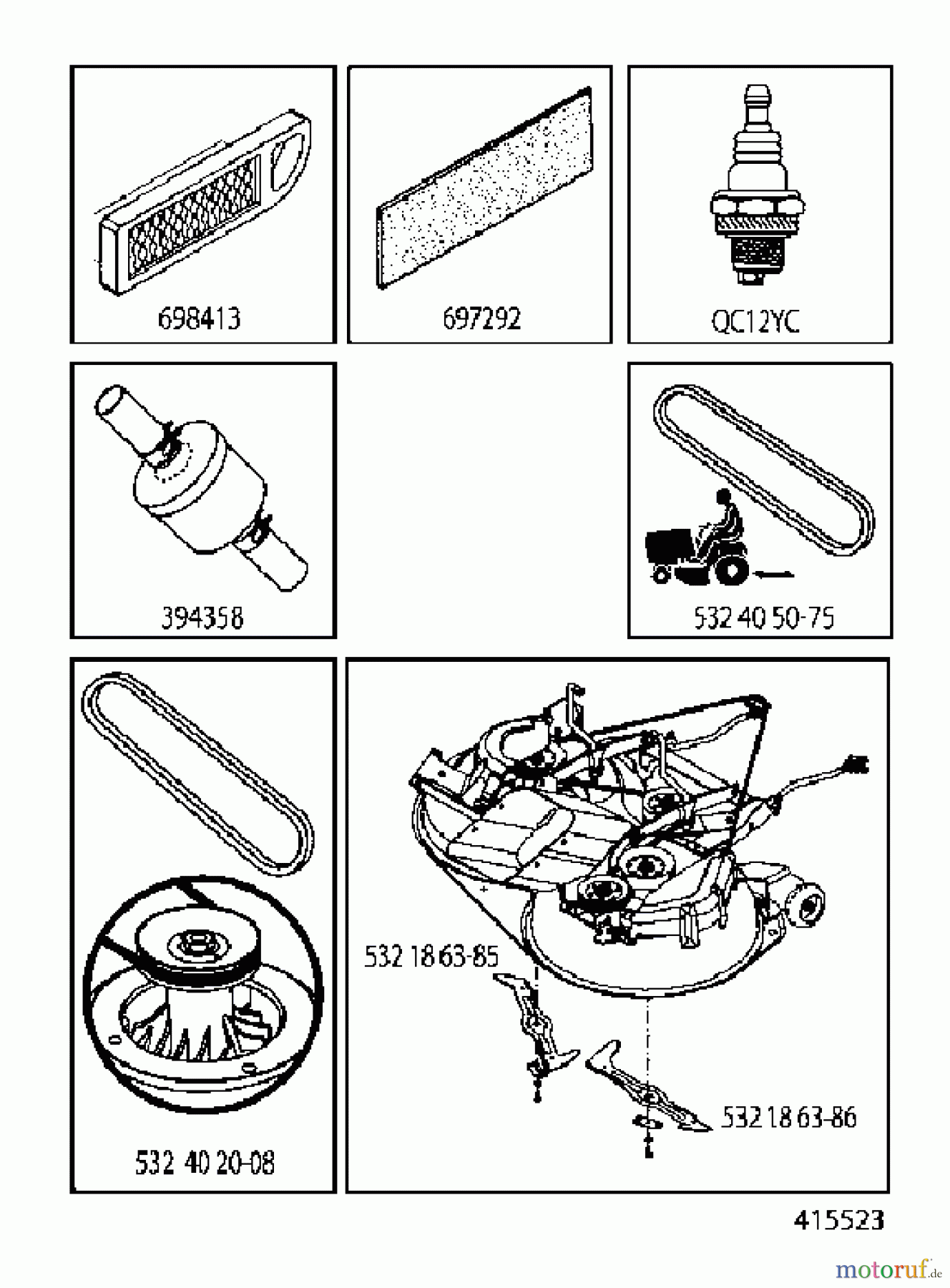 698413

697292

QC12YC

394358

532 40 50-75

532 40 20-08

532 18 63-85

532 18 63-86

415523

motoruf.de