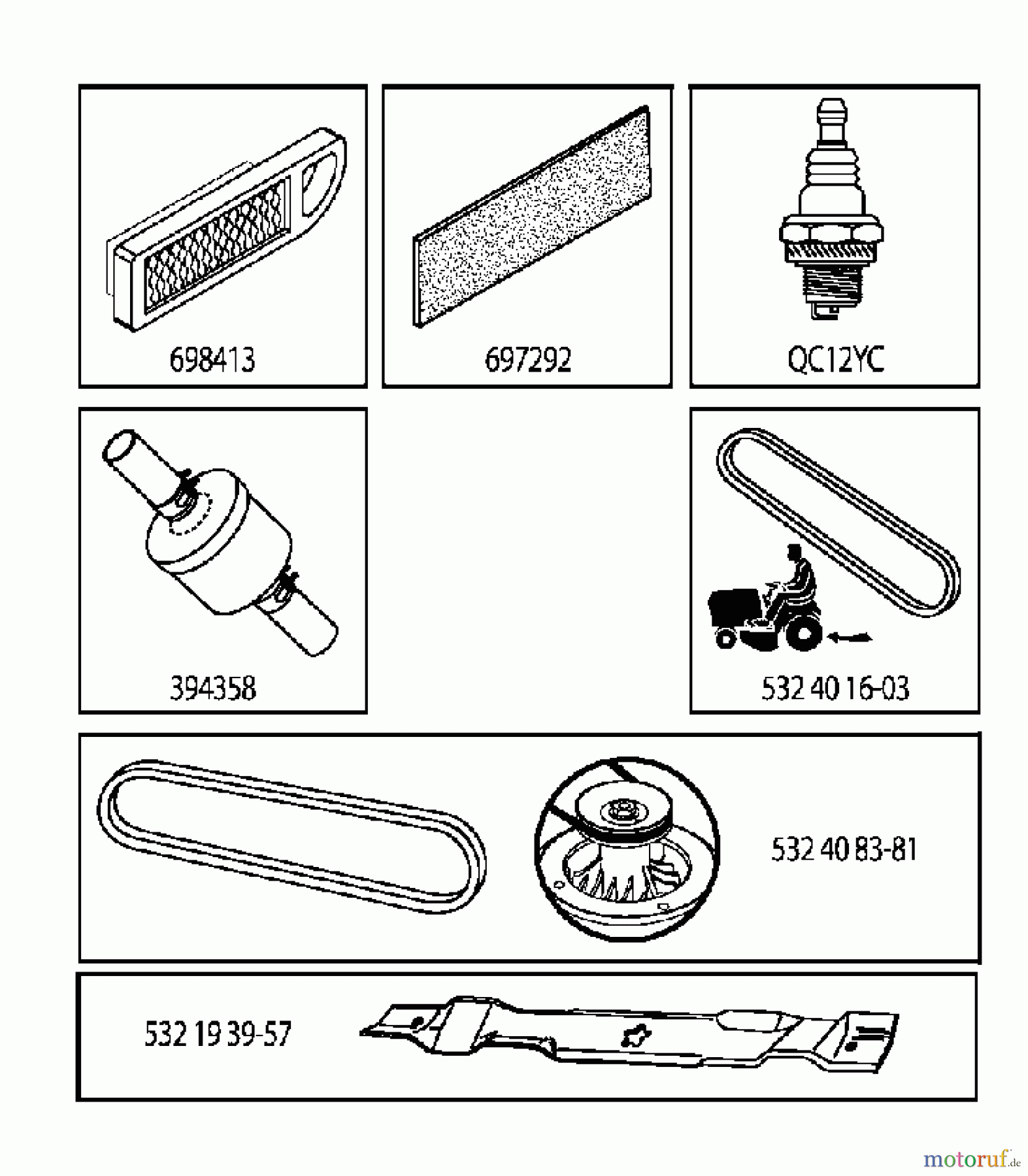 698413

697292

QC12YC

394358

532 40 16-03

532 40 83-81

532 19 39-57

motoruf.de