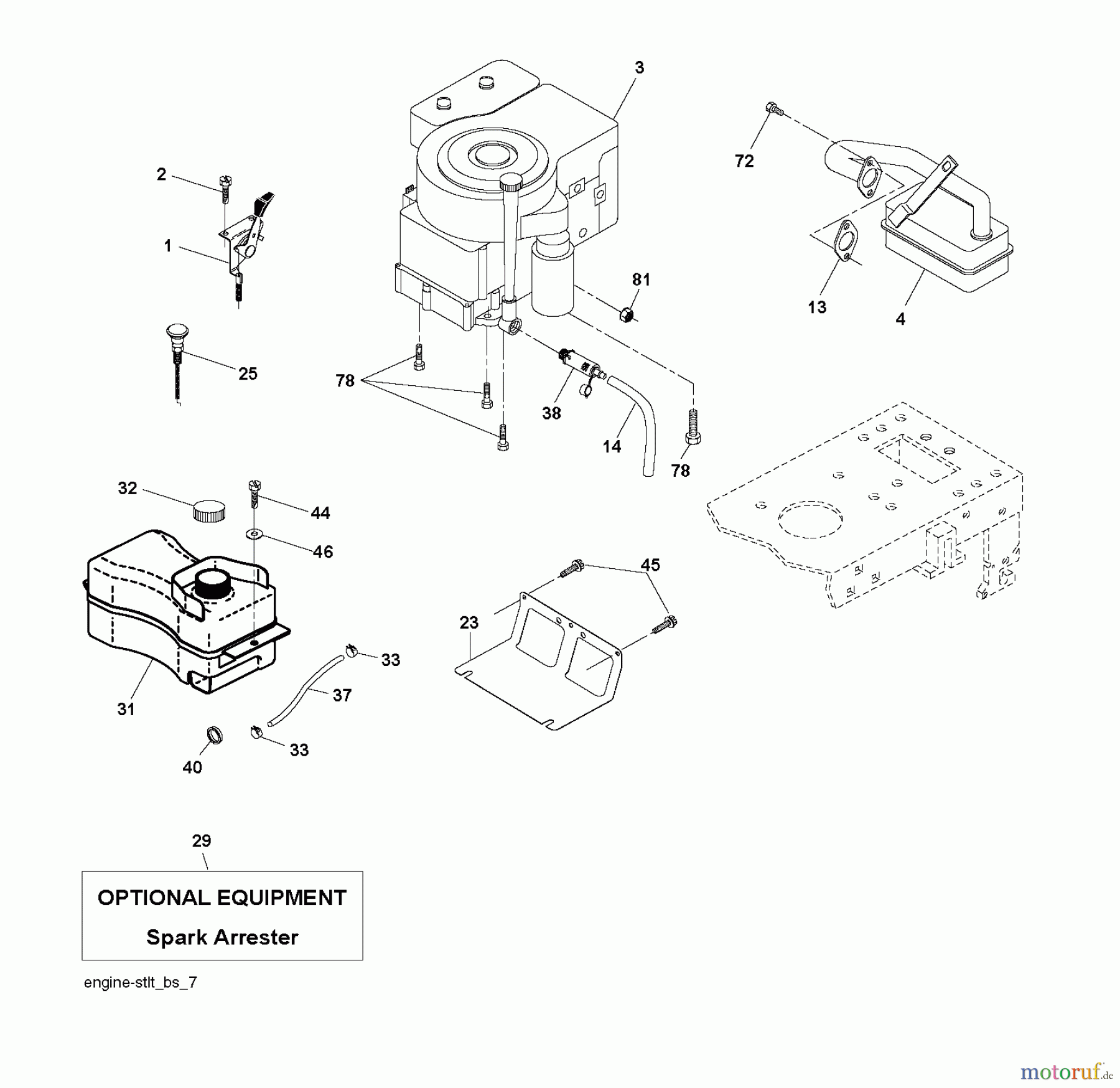 3

72

2

1

81

13

4

25

78

38

14

78

32

44

46

45

23

33

37

31

33

40

29

OPTIONAL EQUIPMENT

Spark Arrester

engine-stlt_bs_7

motoruf.de