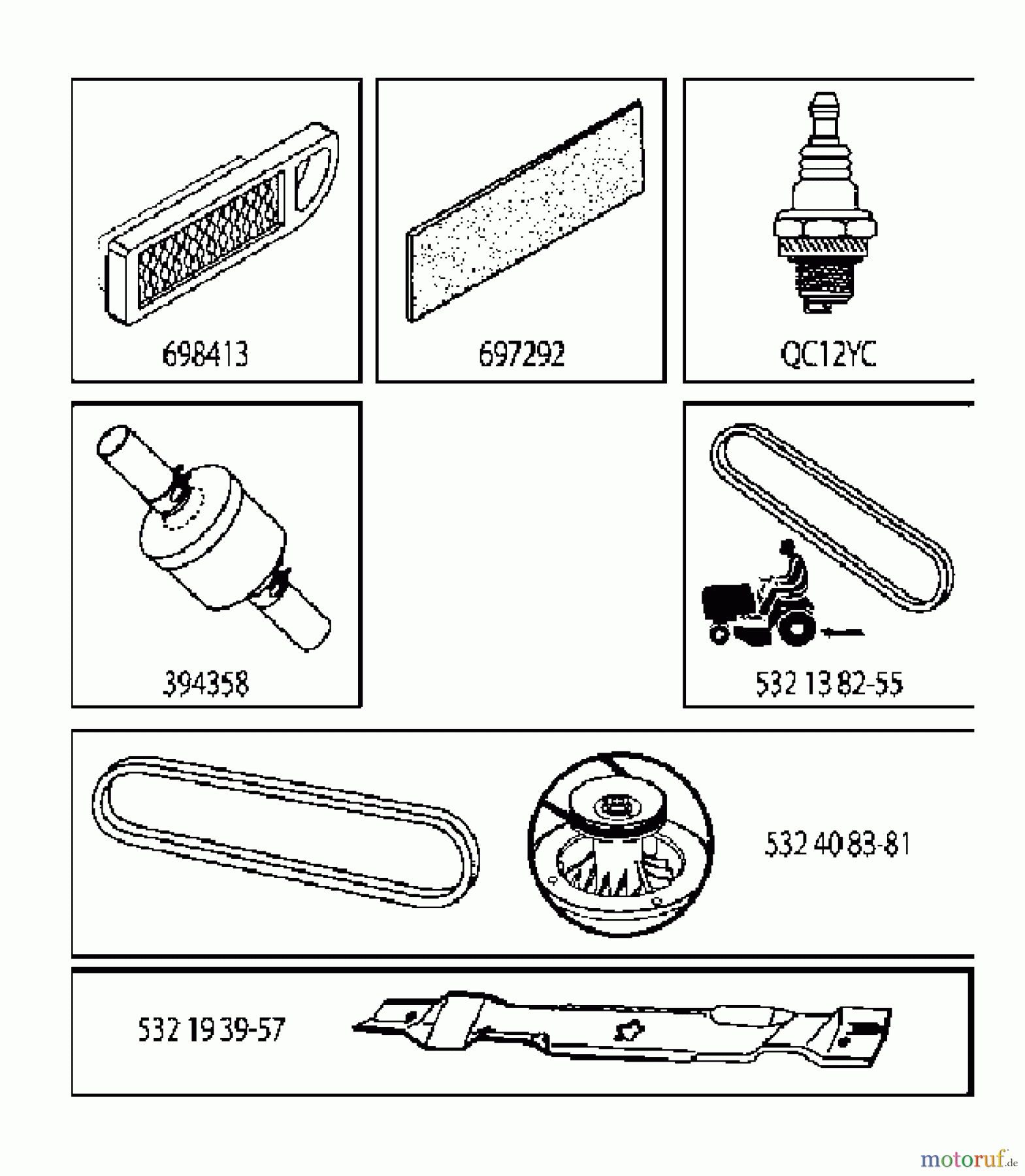 698413

697292

QC12YC

394358

532 13 82-55

532 40 83-81

532 19 39-57

motoruf.de