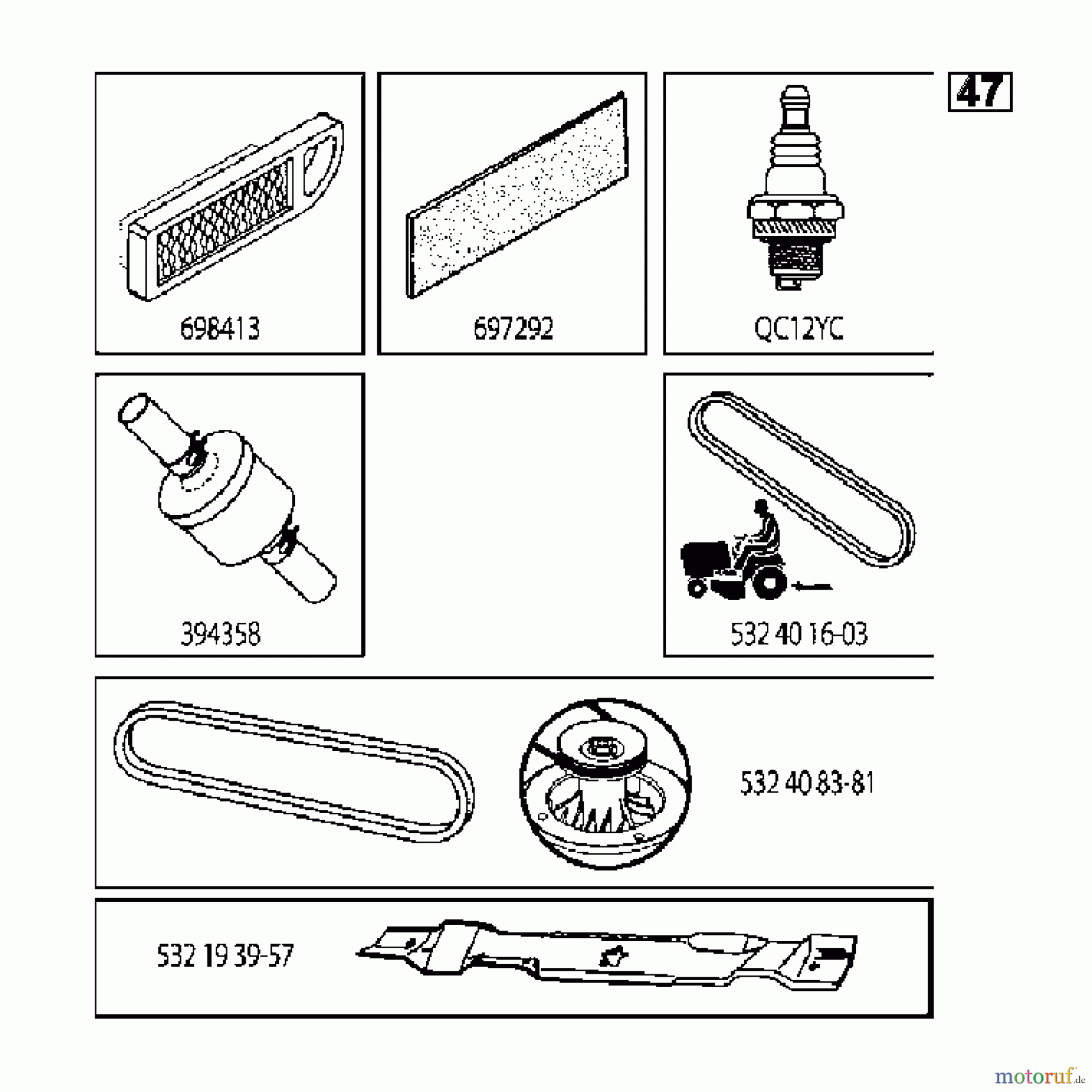 47

698413

697292

QC12YC

394358

532 40 16-03

532 40 83-81

532 19 39-57

motoruf.de