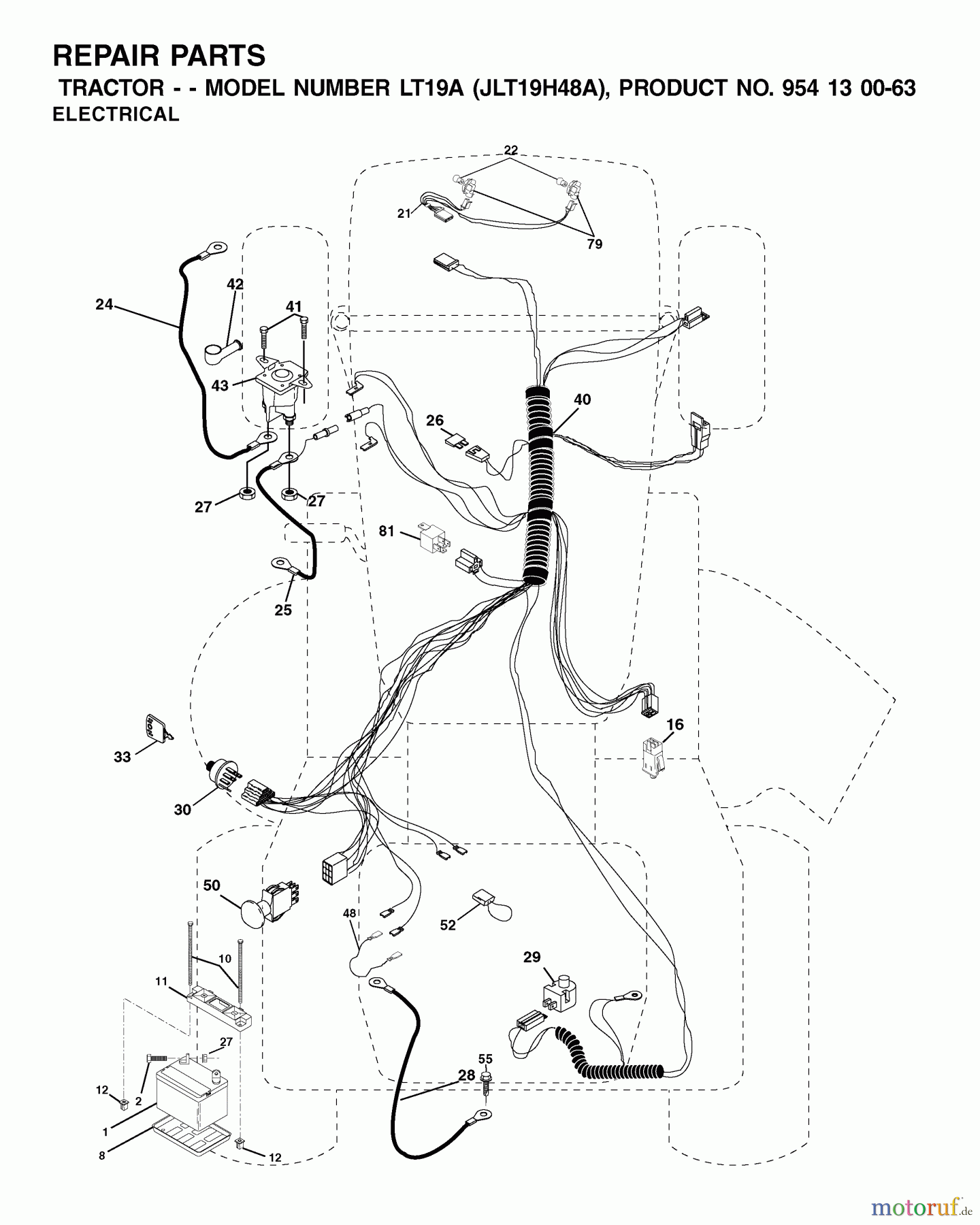 REPAIR PARTS
TRACTOR - - MODEL NUMBER LT19A (JLT19H48A), PRODUCT NO. 954 13 00-63
ELECTRICAL

22
21
79
42
24
41
43
40
26
27
27
81
25
16
33
30
50
48
52
10
11
29
27
55
28
12
2
1
8
12

motoruf.de