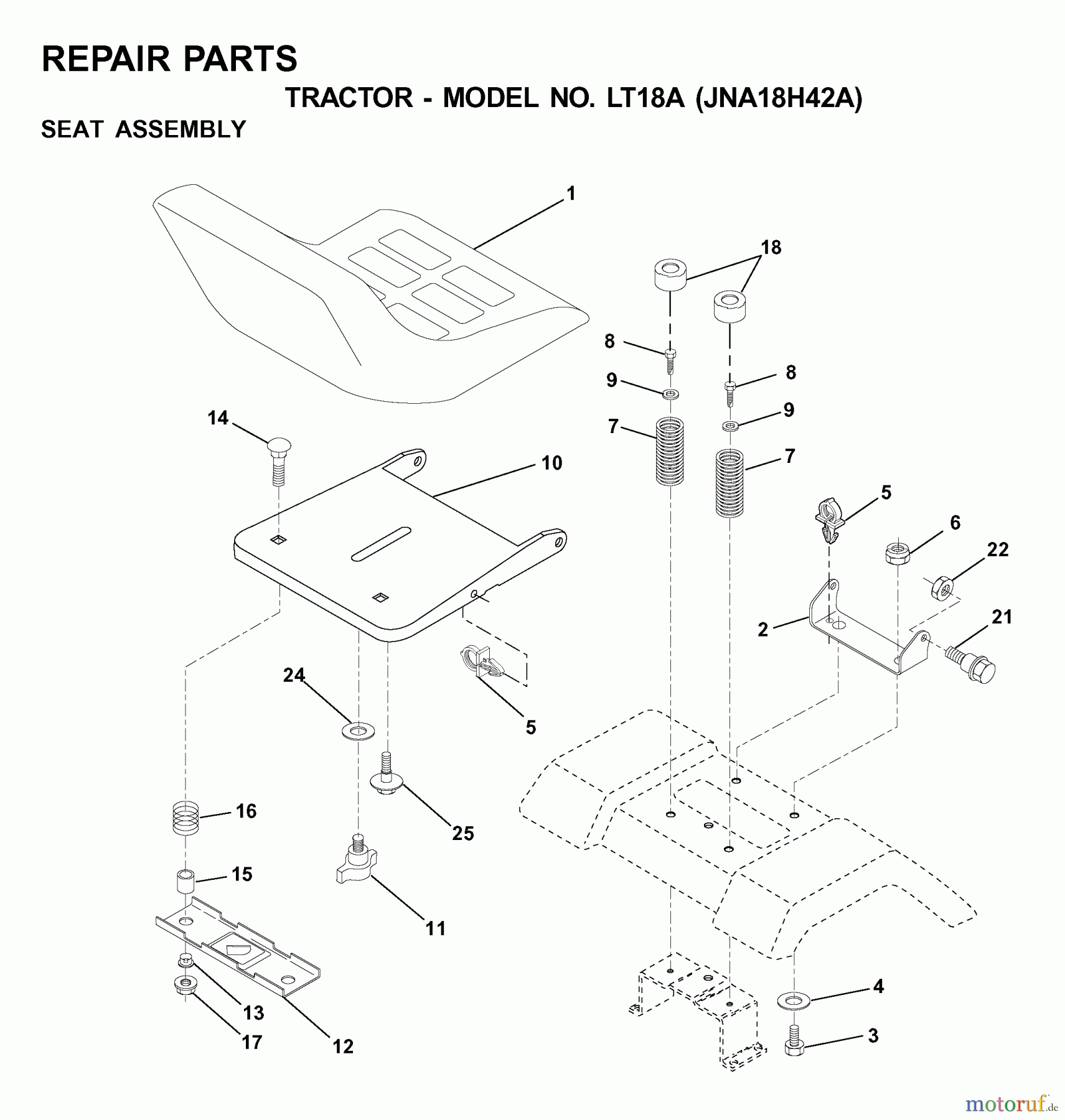 REPAIR PARTS

TRACTOR - MODEL NO. LT18A (JNA18H42A)

SEAT ASSEMBLY

1
18
8
9
8
9
7
7
14
10
5
6
22
2
21
24
5
16
25
15
11
13
17
12
4
3

motoruf.de