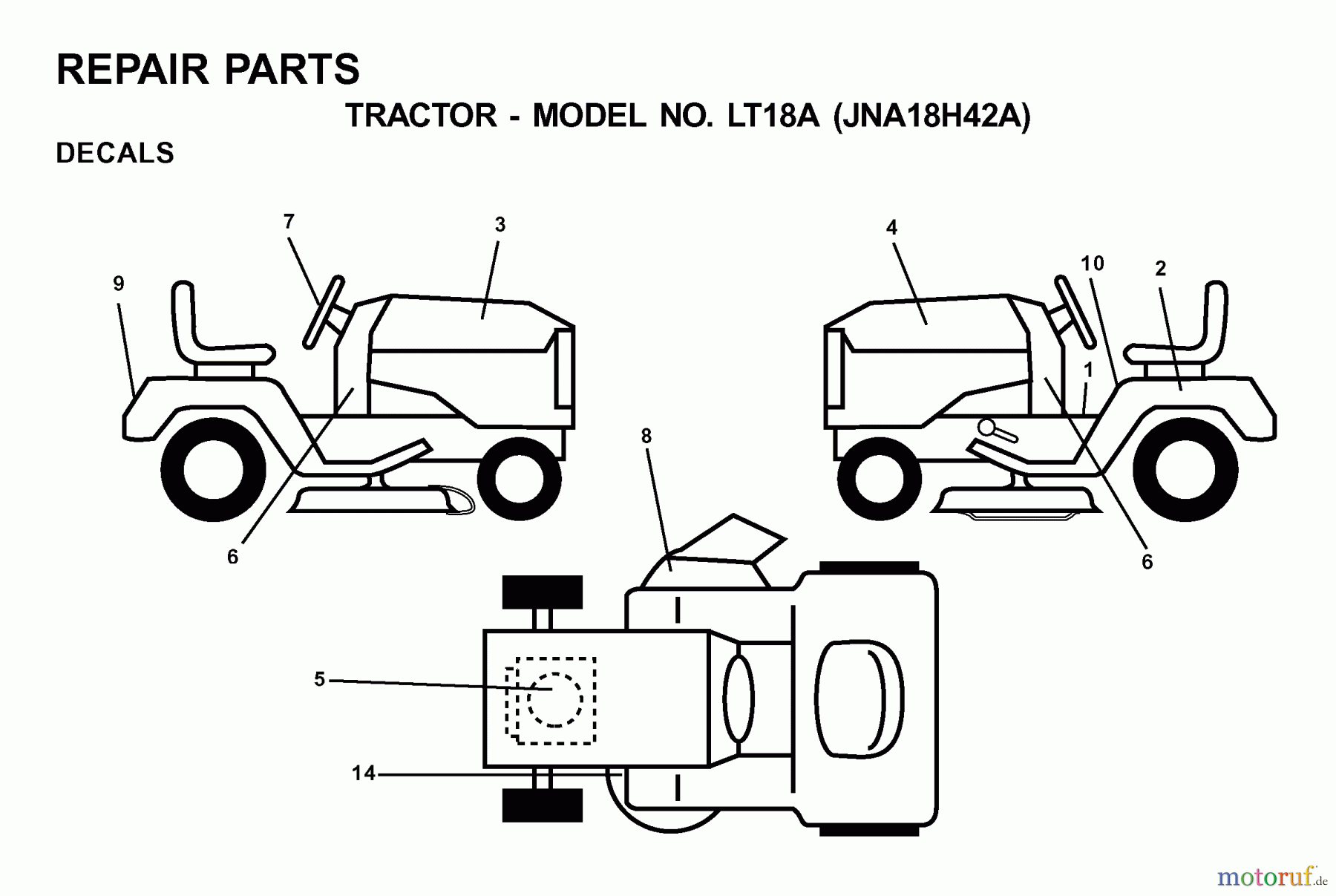 REPAIR PARTS

TRACTOR - MODEL NO. LT18A (JNA18H42A)

DECALS

7
3
9
6
4
10
2
1
6
8
5
14

motoruf.de