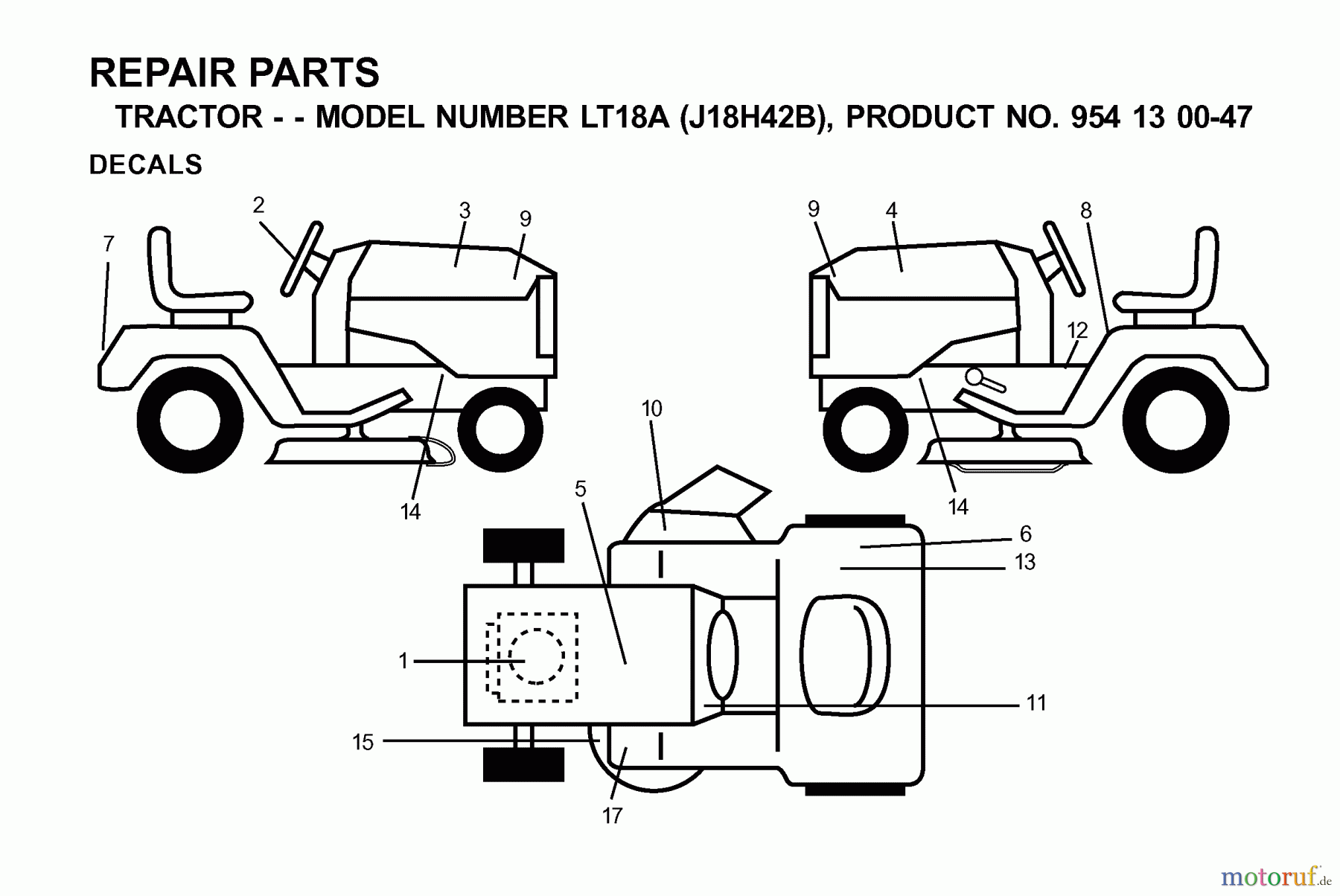 REPAIR PARTS
TRACTOR - - MODEL NUMBER LT18A (J18H42B), PRODUCT NO. 954 13 00-47
DECALS

7
2
3
9
14
9
4
8
12
14
10
5
6
13
1
11
15
17

motoruf.de