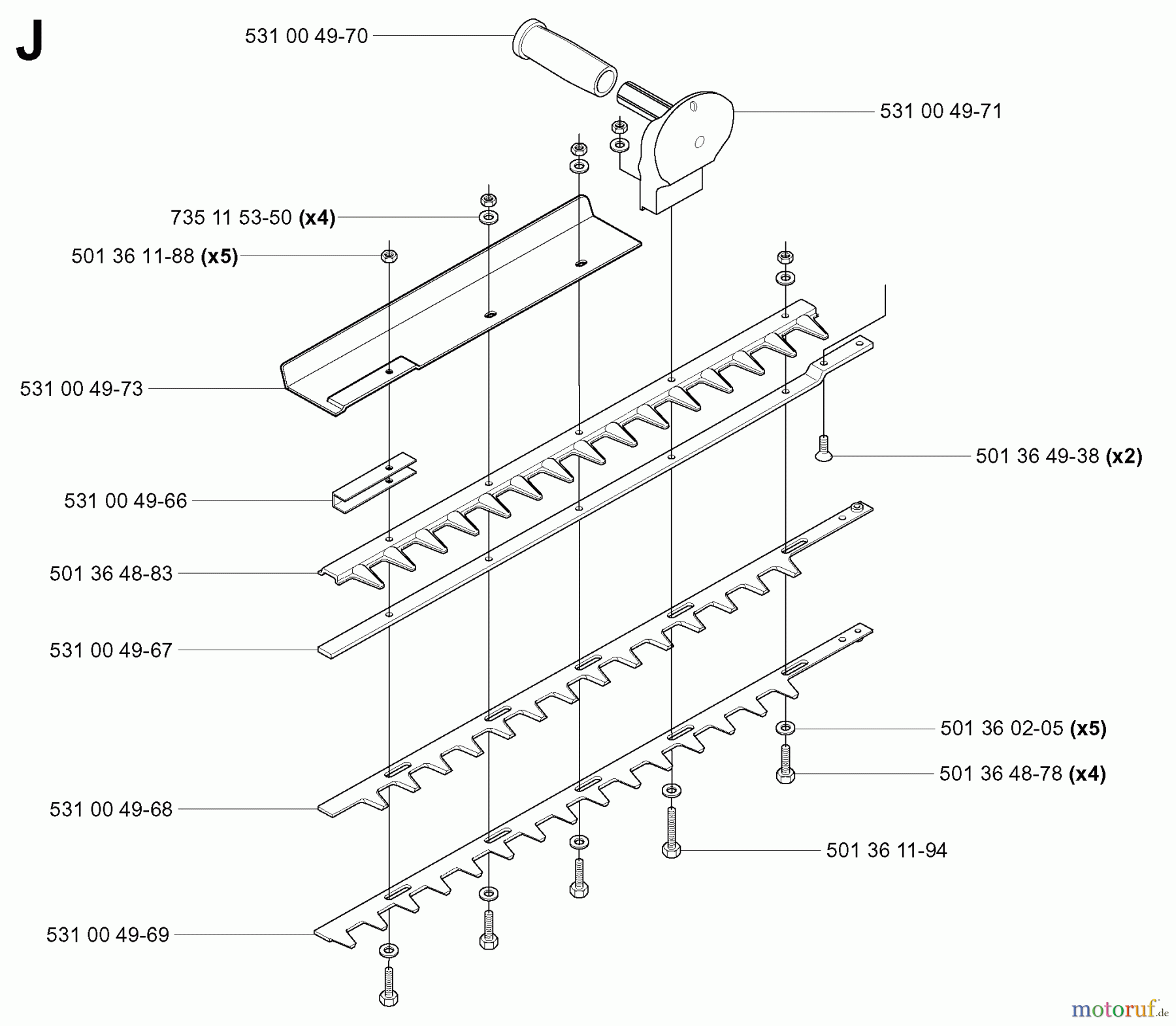 J

531 00 49-70

531 00 49-71

735 11 53-50 (x4)

501 36 11-88 (x5)

531 00 49-73

501 36 49-38 (x2)

531 00 49-66

501 36 48-83

531 00 49-67

501 36 02-05 (x5)

501 36 48-78 (x4)

531 00 49-68

501 36 11-94

531 00 49-69

motoruf.de