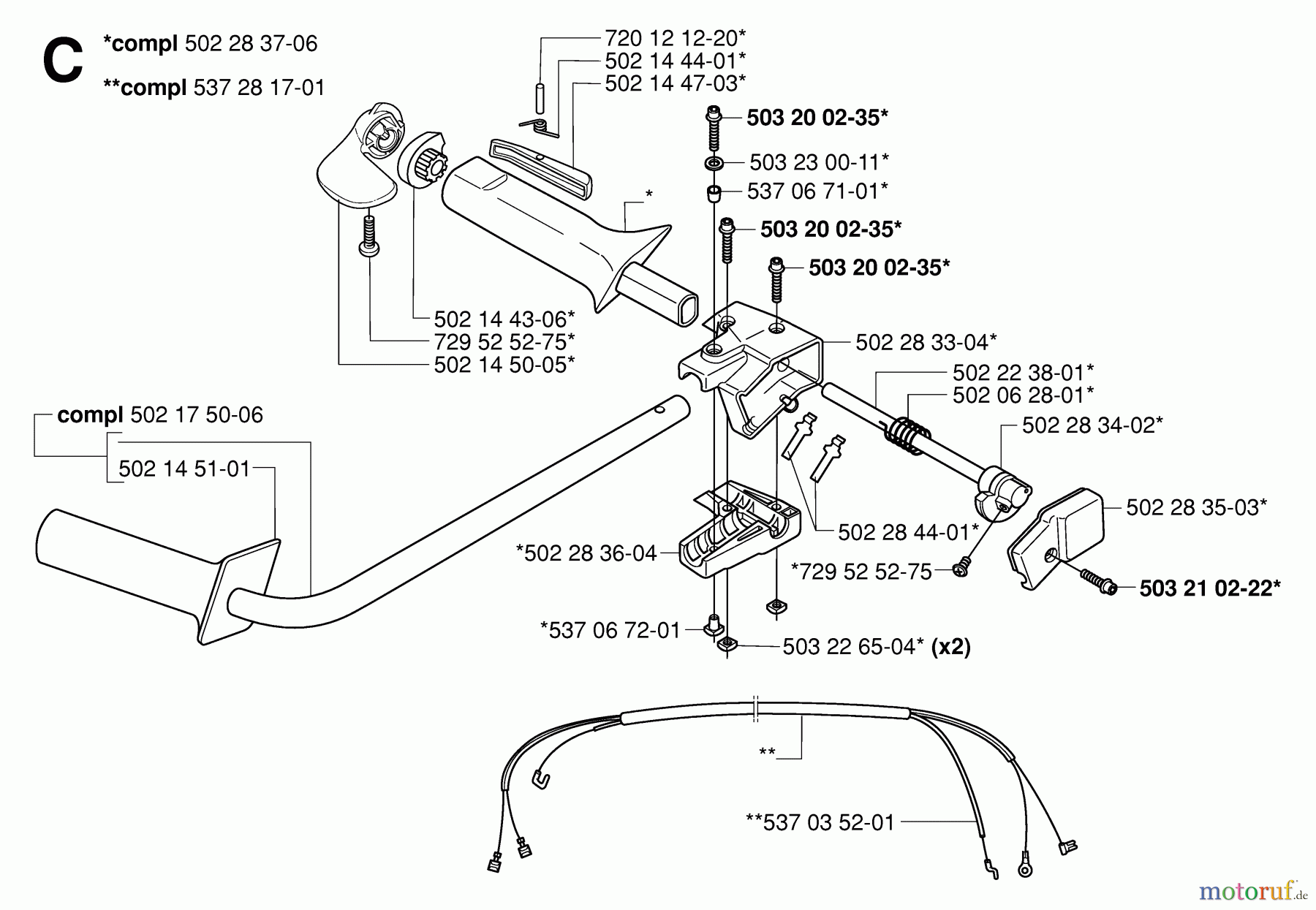 C

*compl 502 28 37-06

**compl 537 28 17-01

720 12 12-20*
502 14 44-01*
502 14 47-03*

503 20 02-35*
503 23 00-11*
537 06 71-01*
503 20 02-35*
503 20 02-35*

*

502 14 43-06*
729 52 52-75*
502 14 50-05*

502 28 33-04*
502 22 38-01*
502 06 28-01*
502 28 34-02*

compl 502 17 50-06
502 14 51-01

502 28 35-03*
502 28 44-01*
*502 28 36-04
*729 52 52-75
503 21 02-22*
*537 06 72-01
503 22 65-04* (x2)

**
**537 03 52-01

motoruf.de