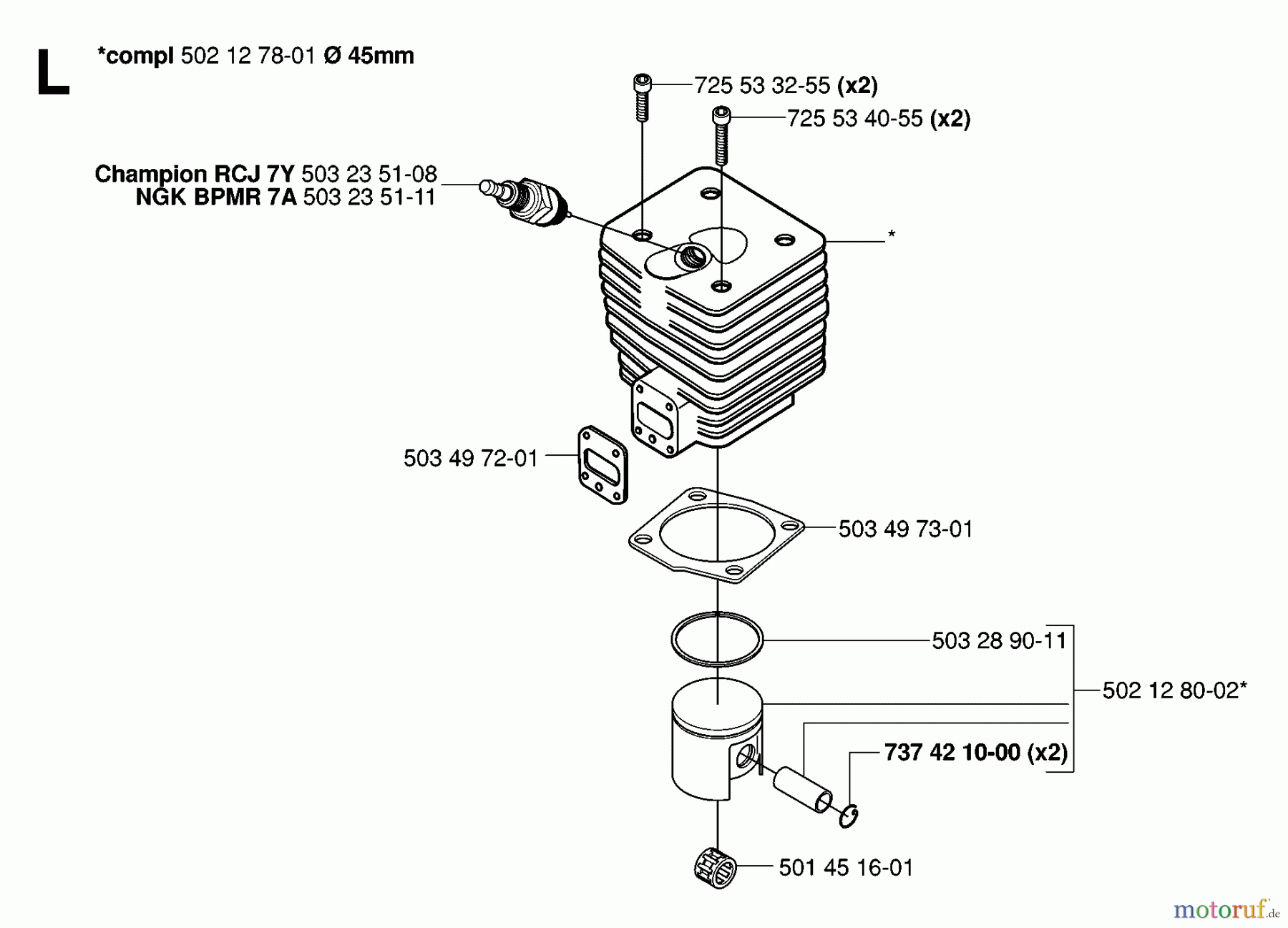 L

*compl 502 12 78-01 Ø 45mm

725 53 32-55 (x2)

725 53 40-55 (x2)

Champion RCJ 7Y 503 23 51-08
NGK BPMR 7A 503 23 51-11

*

503 49 72-01

503 49 73-01

503 28 90-11

502 12 80-02*

737 42 10-00 (x2)

501 45 16-01

motoruf.de