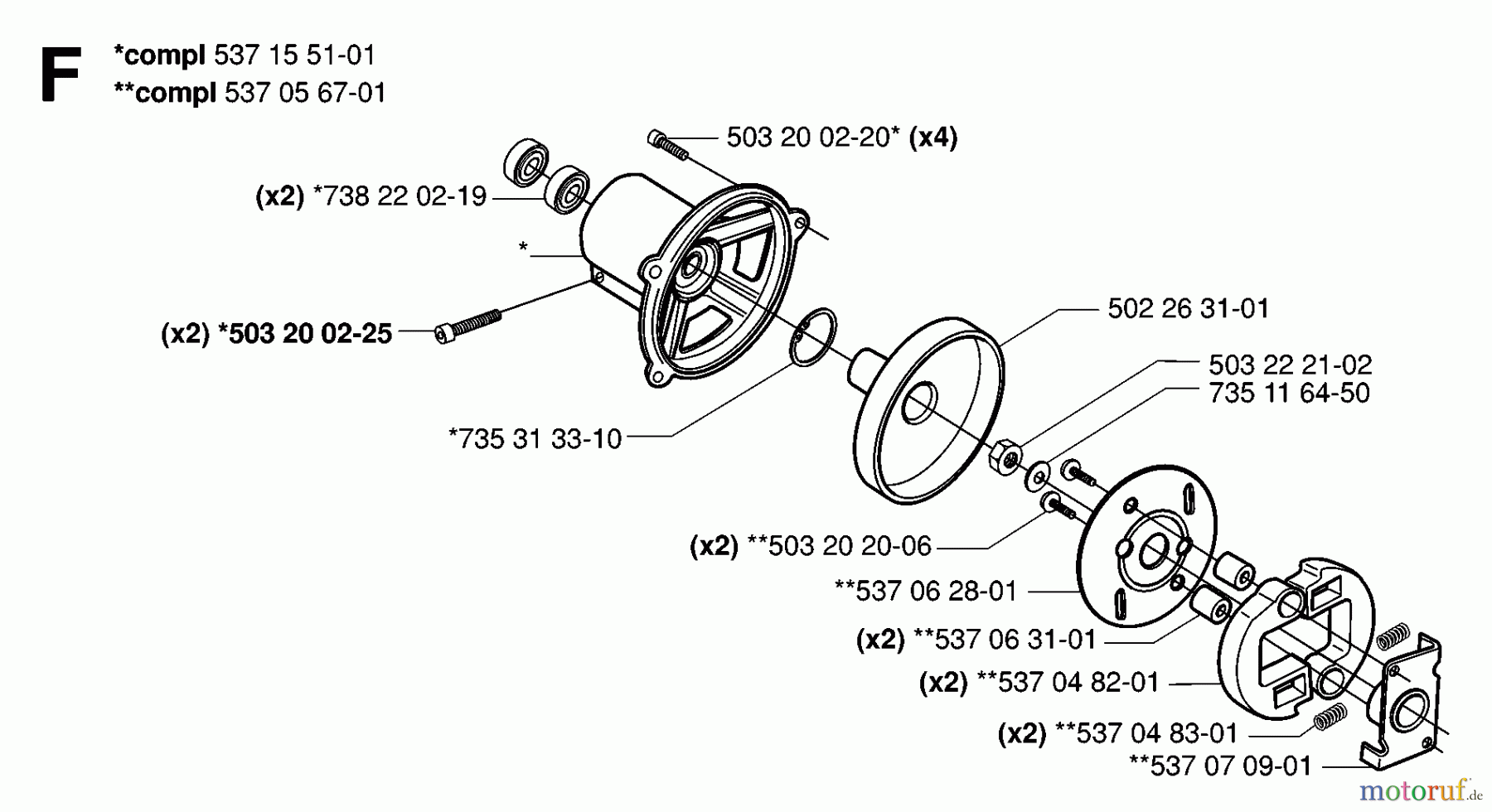 F

*compl 537 15 51-01
**compl 537 05 67-01

503 20 02-20* (x4)

(x2) *738 22 02-19

*

(x2) *503 20 02-25

502 26 31-01

503 22 21-02

735 11 64-50

*735 31 33-10

(x2) **503 20 20-06

**537 06 28-01

(x2) **537 06 31-01

(x2) **537 04 82-01

(x2) **537 04 83-01

**537 07 09-01

motoruf.de