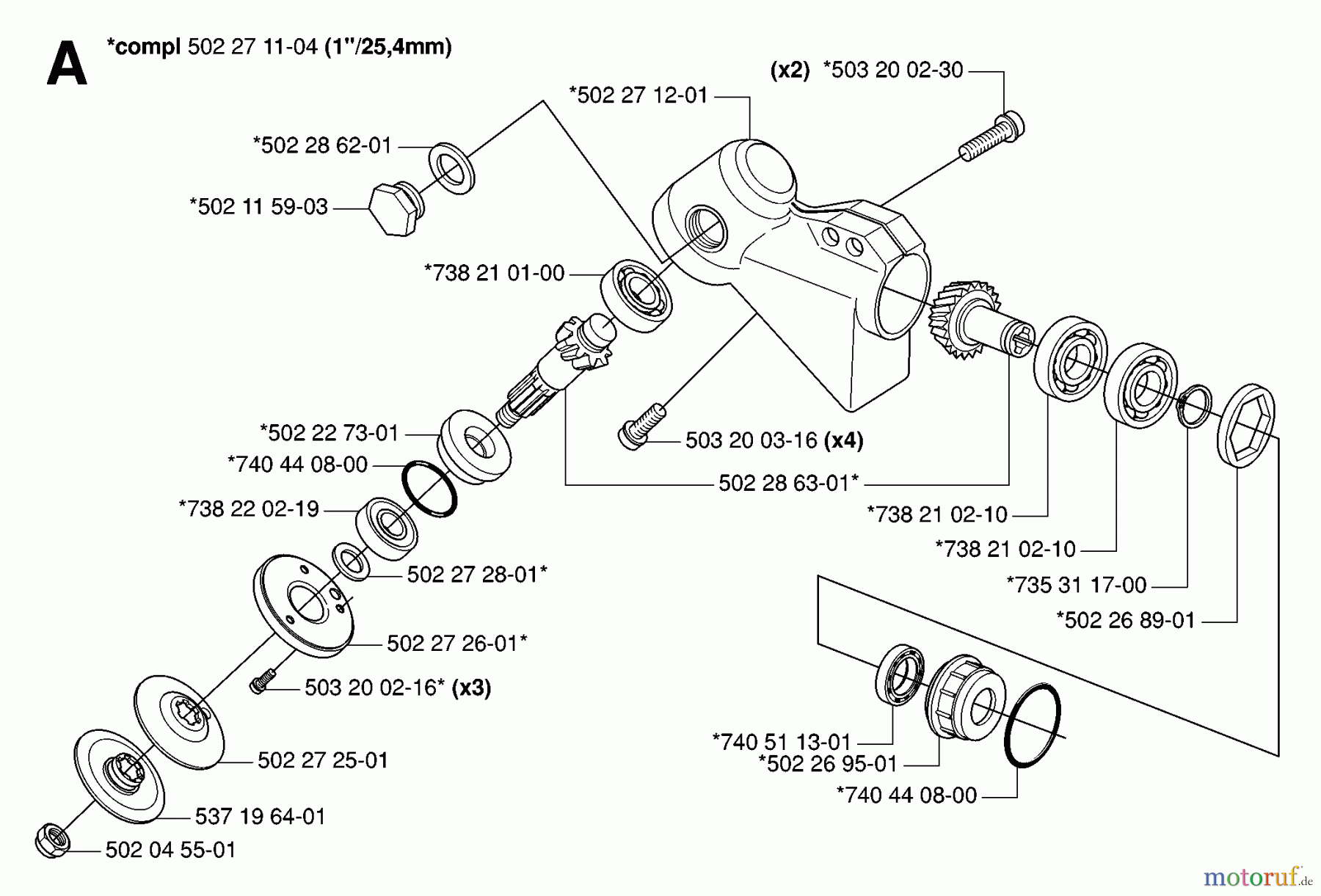 A *compl 502 27 11-04 (1"/25,4mm)

(x2) *503 20 02-30

*502 27 12-01

*502 28 62-01

*502 11 59-03

*738 21 01-00

*502 22 73-01

*740 44 08-00

*738 22 02-19

503 20 03-16 (x4)

502 28 63-01*

*738 21 02-10

*738 21 02-10

*735 31 17-00

*502 26 89-01

502 27 28-01*

502 27 26-01*

503 20 02-16* (x3)

502 27 25-01

537 19 64-01

502 04 55-01

*740 51 13-01

*502 26 95-01

*740 44 08-00

motoruf.de