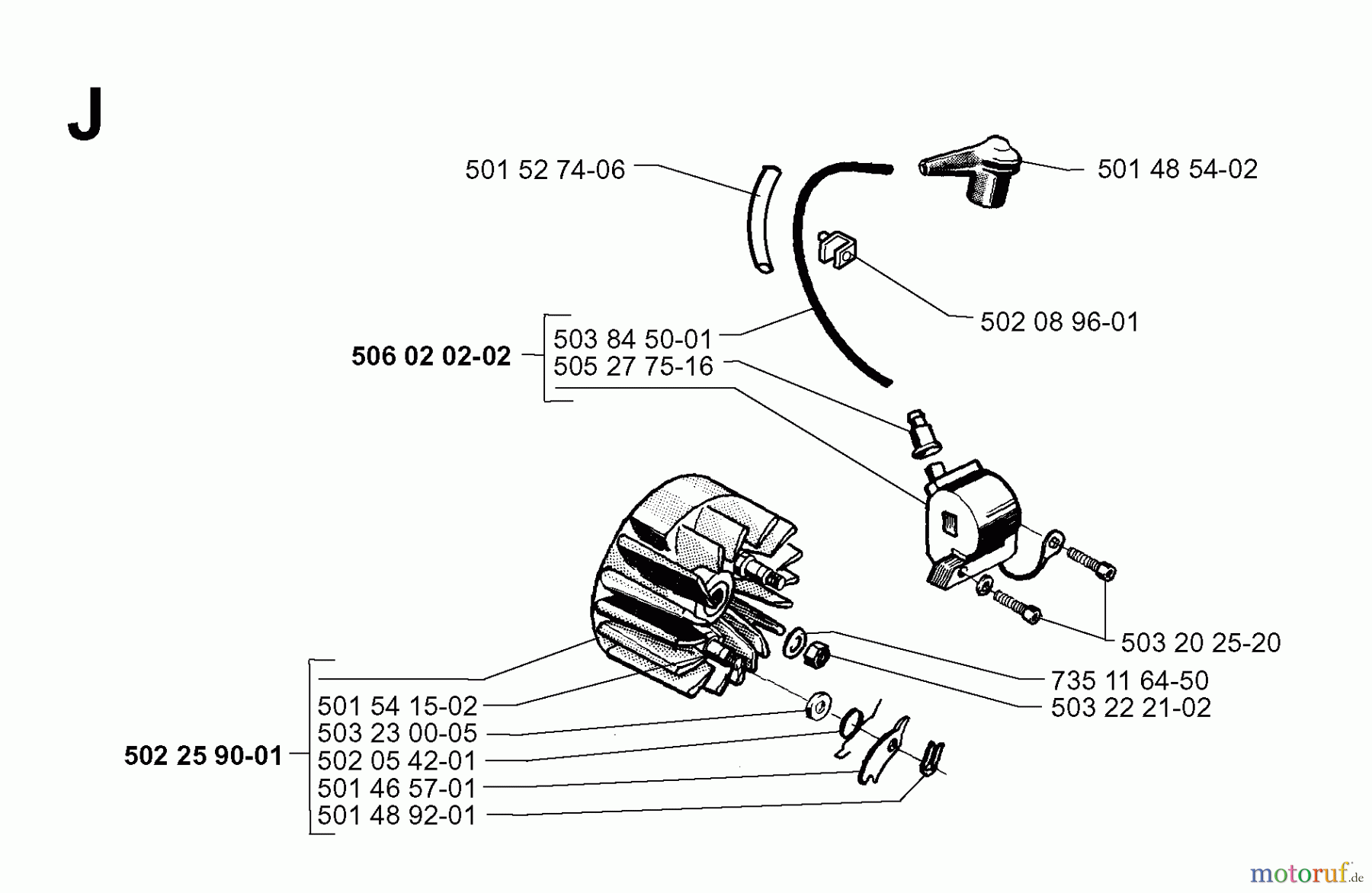 J

501 52 74-06

501 48 54-02

502 08 96-01

506 02 02-02

503 84 50-01
505 27 75-16

503 20 25-20

735 11 64-50
503 22 21-02

502 25 90-01

501 54 15-02
503 23 00-05
502 05 42-01
501 46 57-01
501 48 92-01

motoruf.de