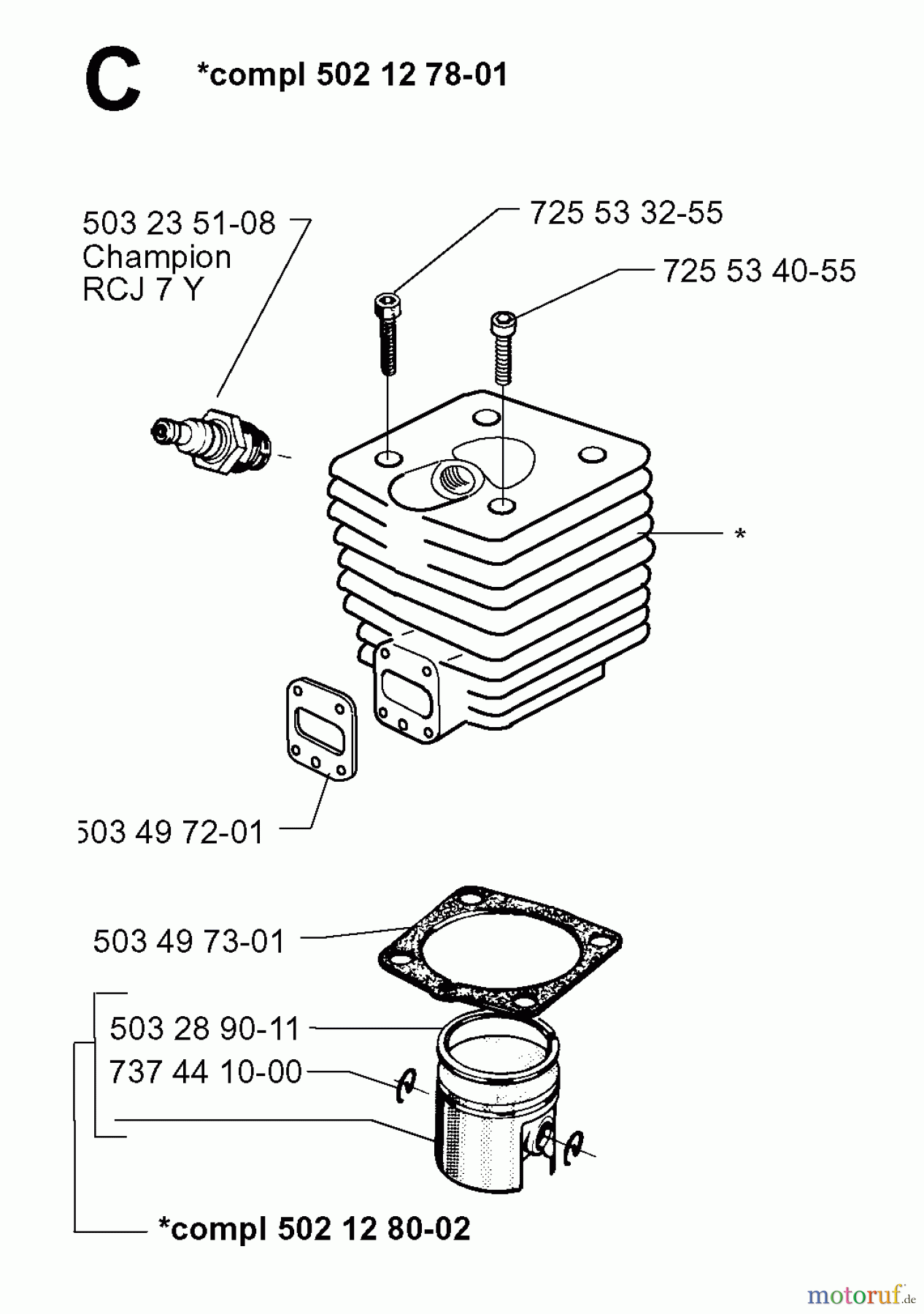 C *compl 502 12 78-01

503 23 51-08
Champion
RCJ 7 Y

725 53 32-55

725 53 40-55

*

503 49 72-01

503 49 73-01

503 28 90-11

737 44 10-00

*compl 502 12 80-02

motoruf.de