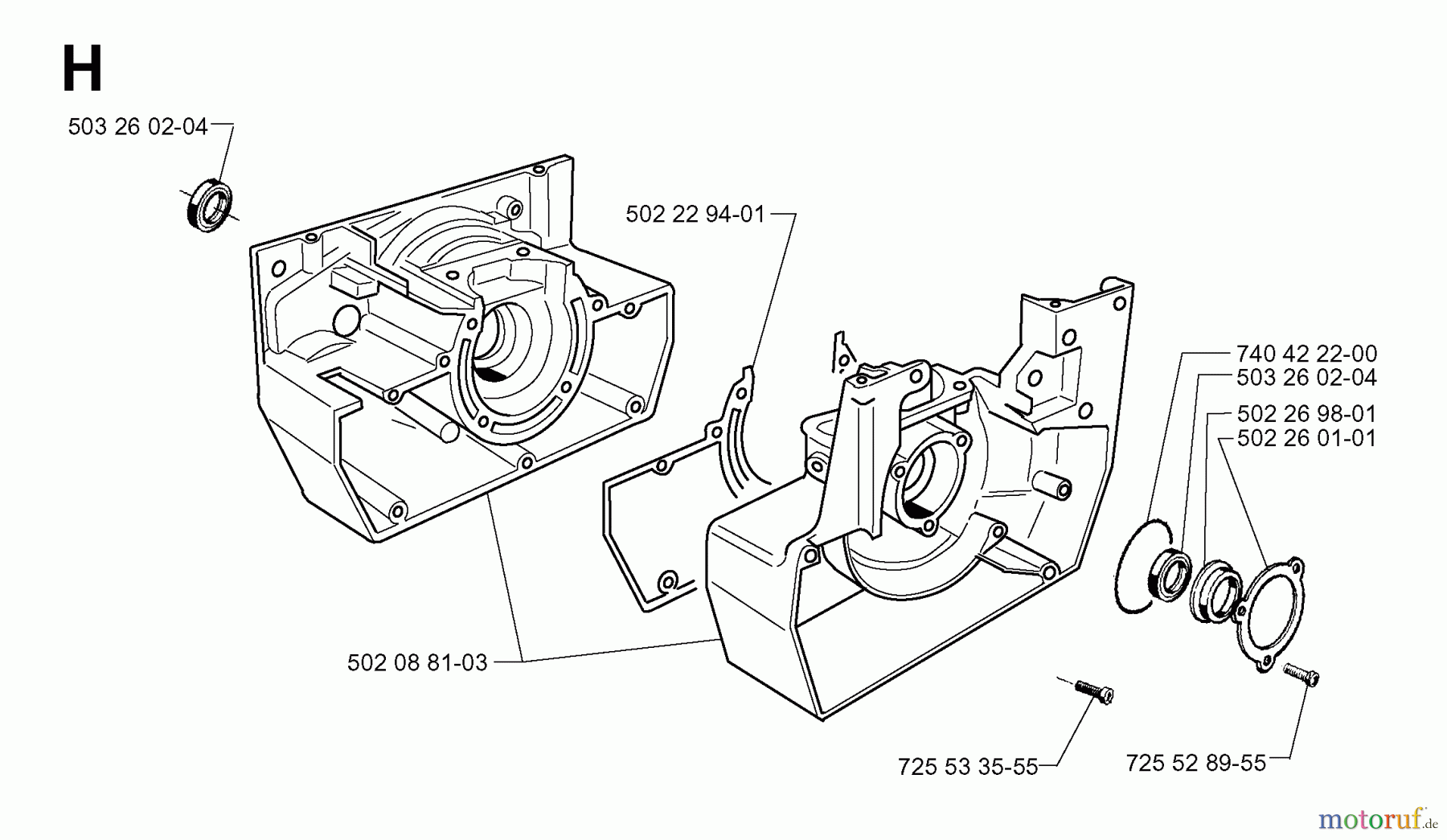 H

503 26 02-04

502 22 94-01

740 42 22-00
503 26 02-04
502 26 98-01
502 26 01-01

502 08 81-03

725 53 35-55

725 52 89-55

motoruf.de