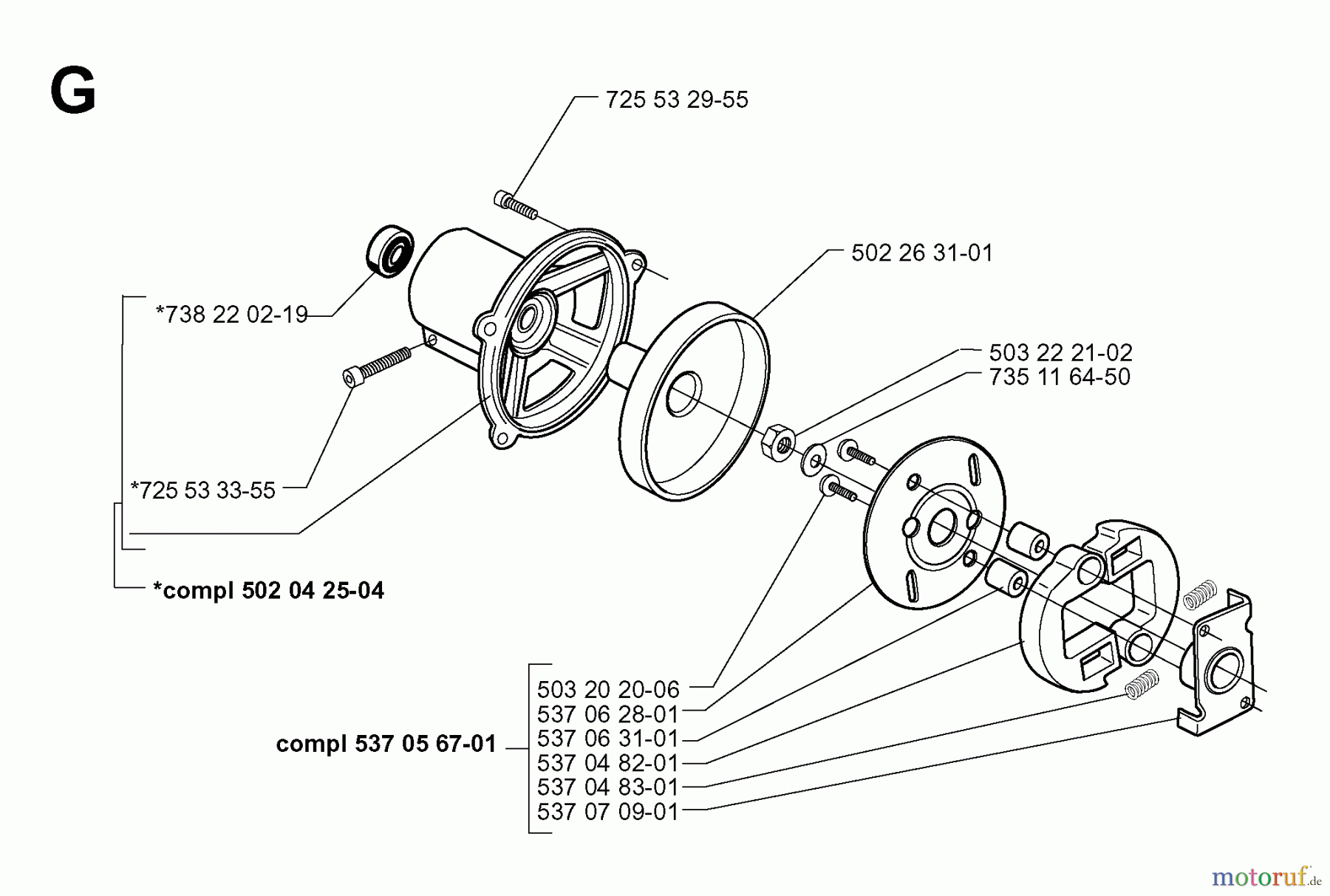 G

725 53 29-55

502 26 31-01

*738 22 02-19

503 22 21-02
735 11 64-50

*725 53 33-55

*compl 502 04 25-04

compl 537 05 67-01

503 20 20-06
537 06 28-01
537 06 31-01
537 04 82-01
537 04 83-01
537 07 09-01

motoruf.de