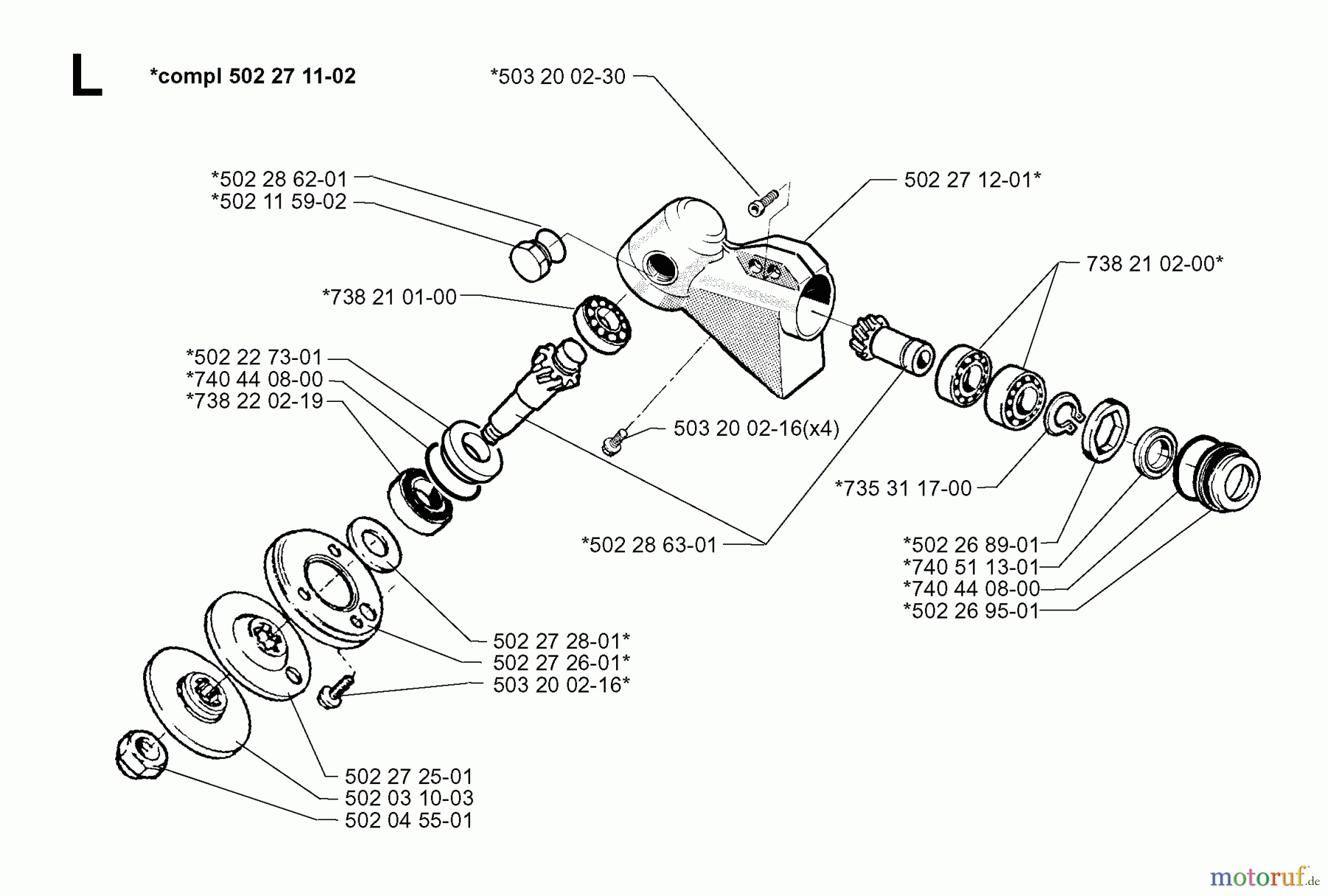 L

*compl 502 27 11-02

*503 20 02-30

*502 28 62-01
*502 11 59-02

502 27 12-01*

738 21 02-00*

*738 21 01-00

*502 22 73-01
*740 44 08-00
*738 22 02-19

503 20 02-16(x4)

*735 31 17-00

*502 28 63-01

*502 26 89-01
*740 51 13-01
*740 44 08-00
*502 26 95-01

502 27 28-01*
502 27 26-01*
503 20 02-16*

502 27 25-01
502 03 10-03
502 04 55-01

motoruf.de