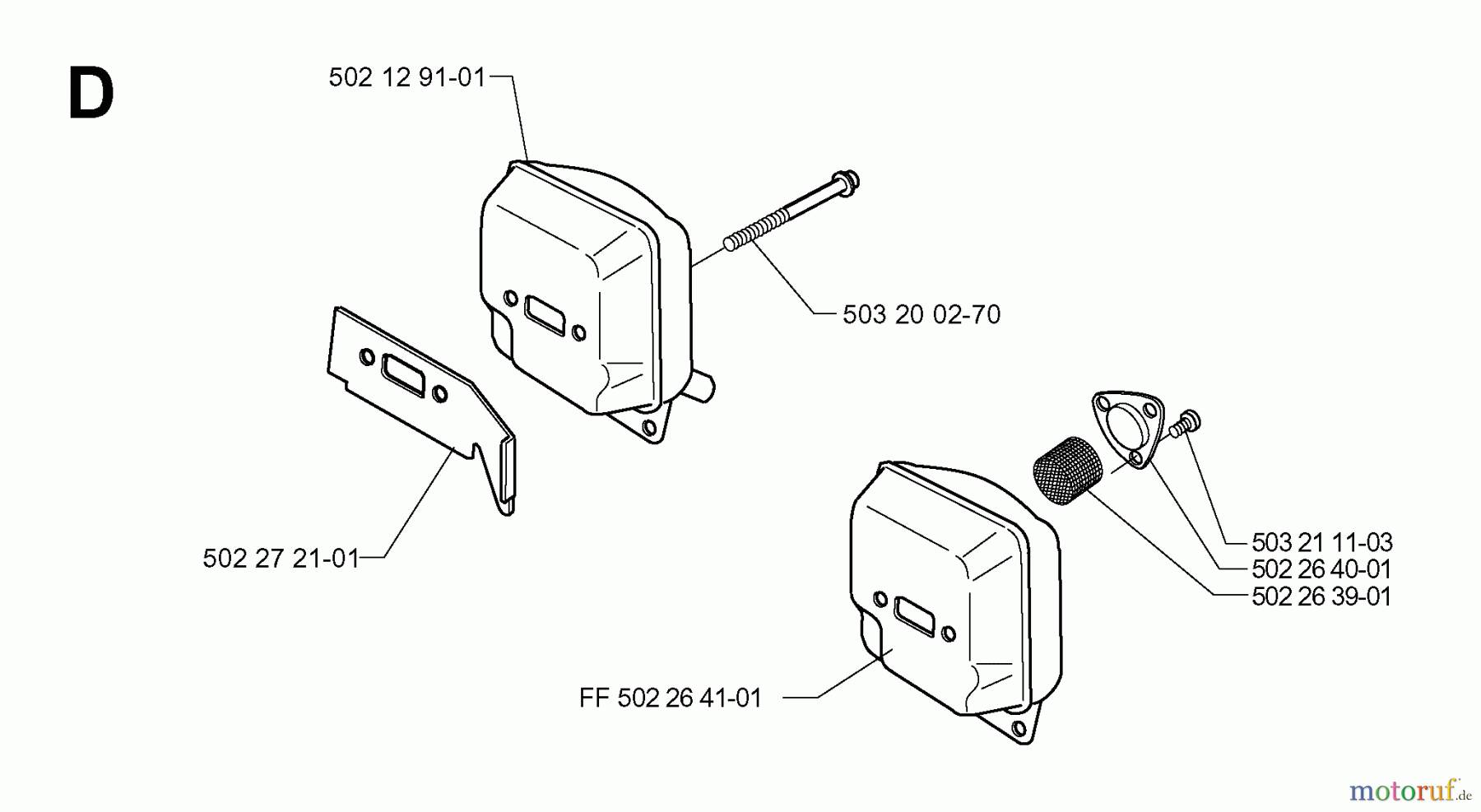 D

502 12 91-01

503 20 02-70

502 27 21-01

503 21 11-03
502 26 40-01
502 26 39-01

FF 502 26 41-01

motoruf.de