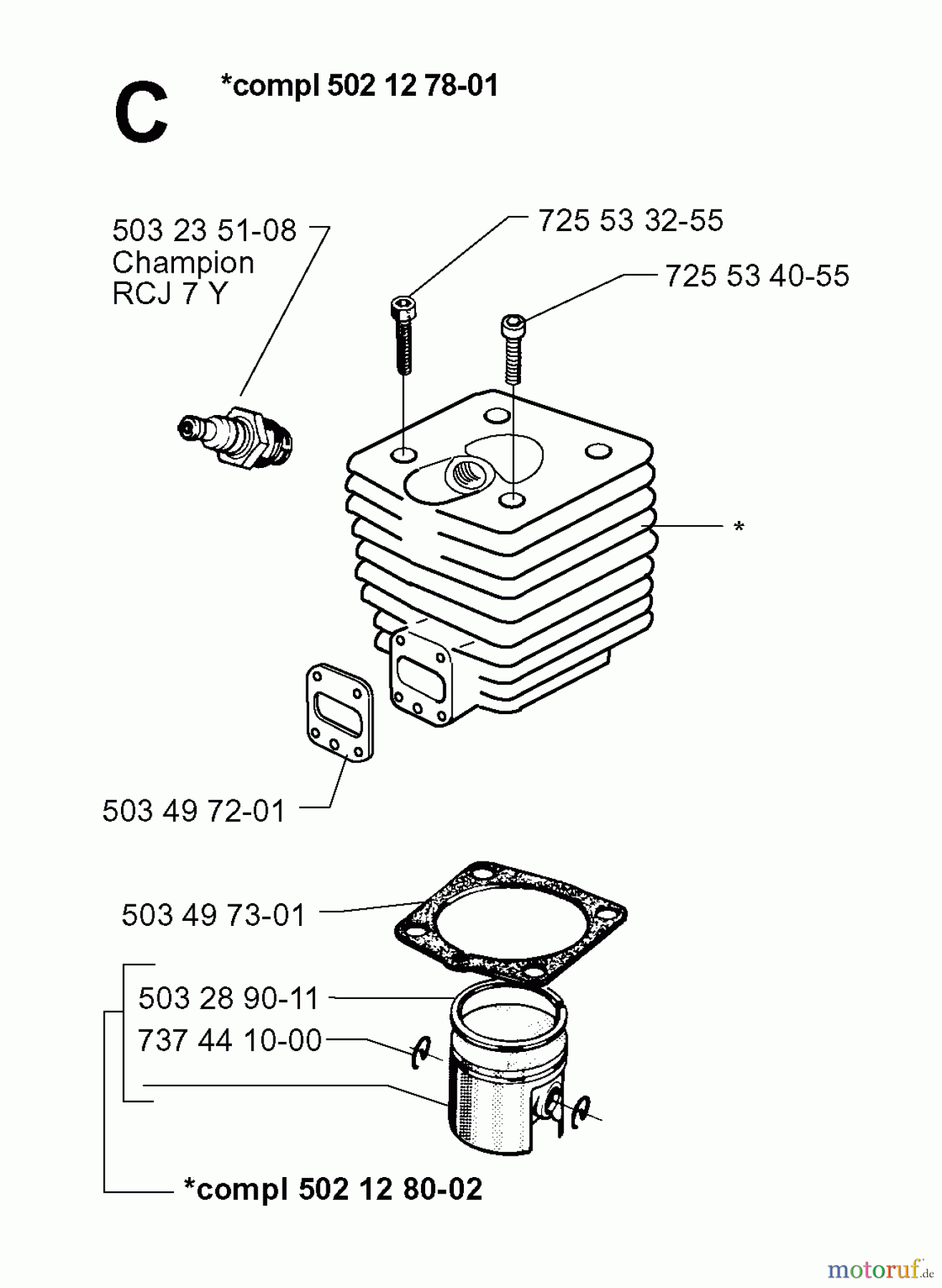 C

*compl 502 12 78-01

503 23 51-08
Champion
RCJ 7 Y

725 53 32-55

725 53 40-55

*

503 49 72-01

503 49 73-01

503 28 90-11

737 44 10-00

*compl 502 12 80-02

motoruf.de