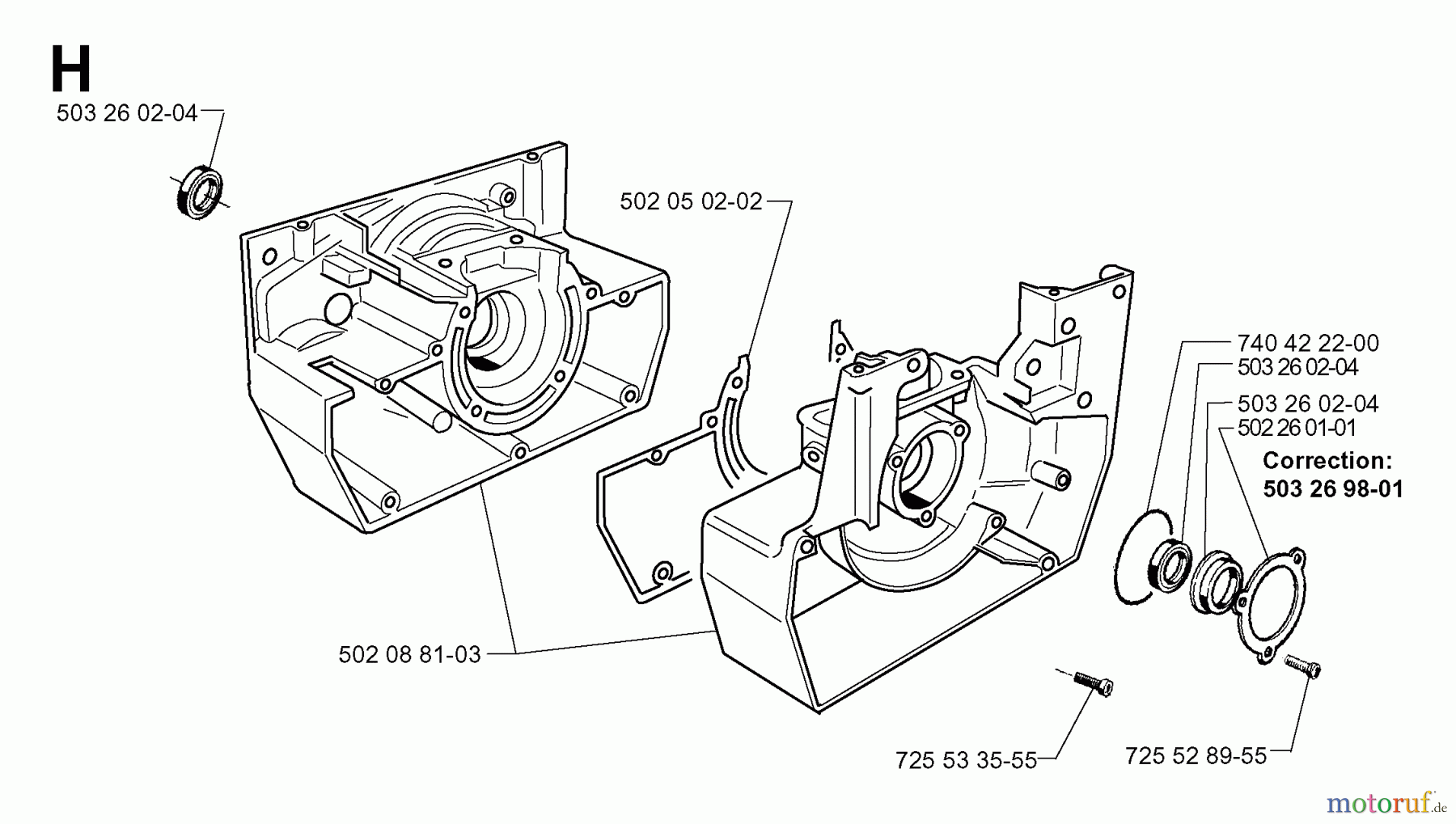 H

503 26 02-04

502 05 02-02

740 42 22-00
503 26 02-04
503 26 02-04
502 26 01-01

Correction:
503 26 98-01

502 08 81-03

725 53 35-55

725 52 89-55

motoruf.de