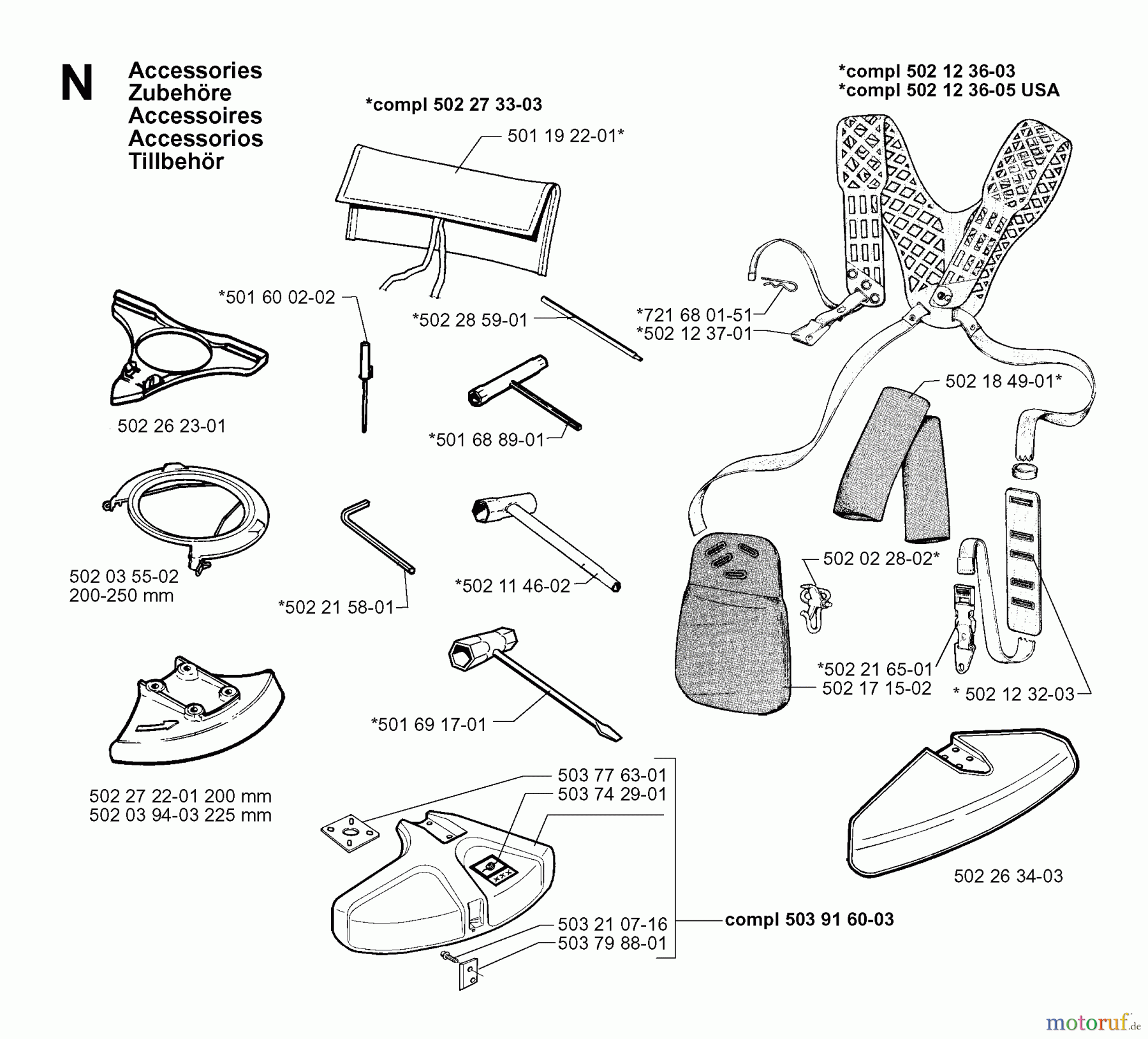 N Accessories
Zubehöre
Accessoires
Accessorios
Tillbehör

*compl 502 27 33-03

501 19 22-01*

*compl 502 12 36-03
*compl 502 12 36-05 USA

*501 60 02-02

*502 28 59-01

*721 68 01-51
*502 12 37-01

502 26 23-01

*501 68 89-01

502 18 49-01*

502 03 55-02
200-250 mm

*502 21 58-01

*502 11 46-02

502 02 28-02*

*502 21 65-01
502 17 15-02

* 502 12 32-03

*501 69 17-01

502 27 22-01 200 mm
502 03 94-03 225 mm

503 77 63-01
503 74 29-01

503 21 07-16
503 79 88-01

compl 503 91 60-03

502 26 34-03

motoruf.de