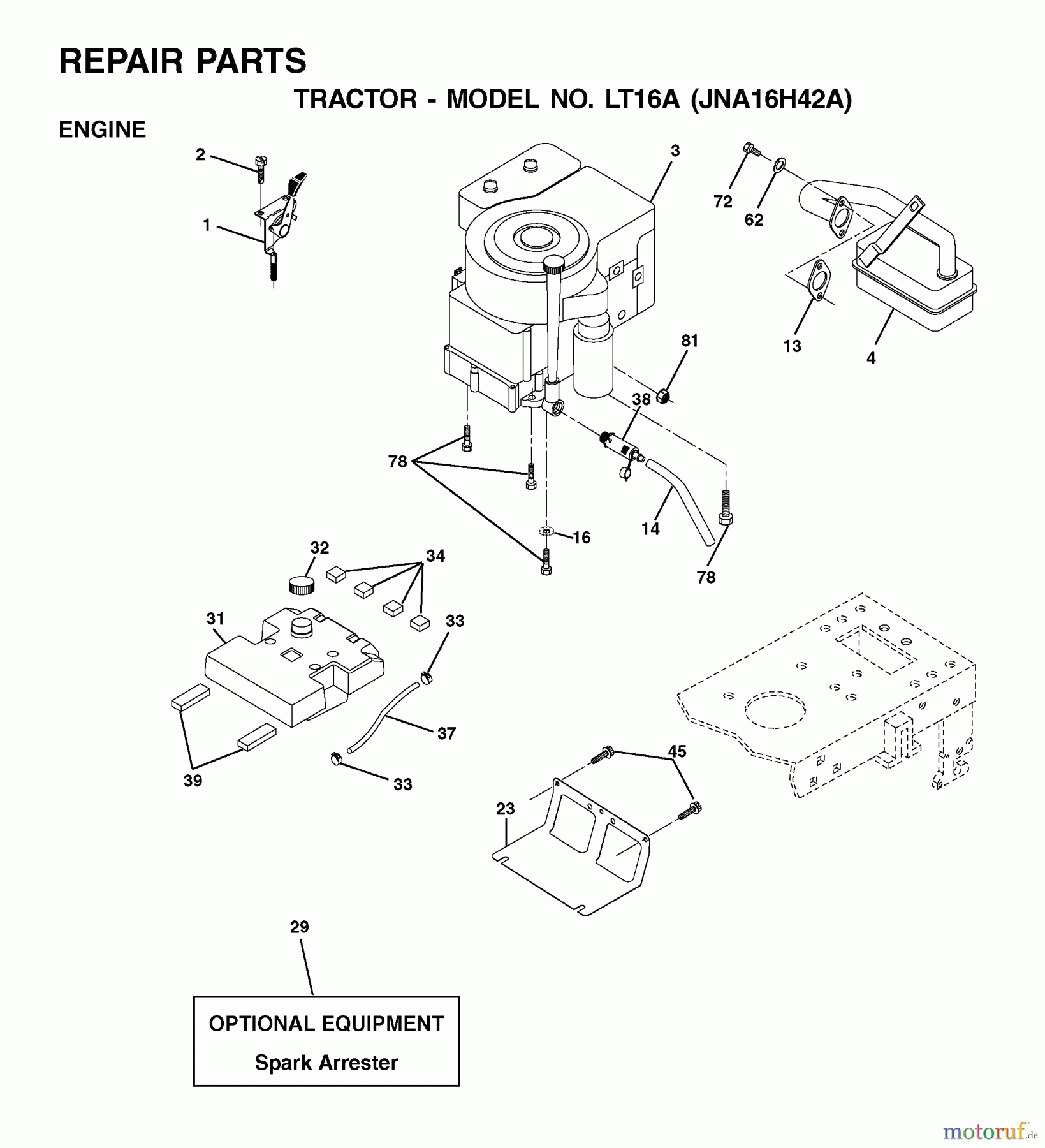 REPAIR PARTS

TRACTOR - MODEL NO. LT16A (JNA16H42A)

ENGINE

2
1
3
72
62
13
4
81
38
78
14
16
78
32
34
31
33
37
39
33
45
23
29

OPTIONAL EQUIPMENT
Spark Arrester

motoruf.de