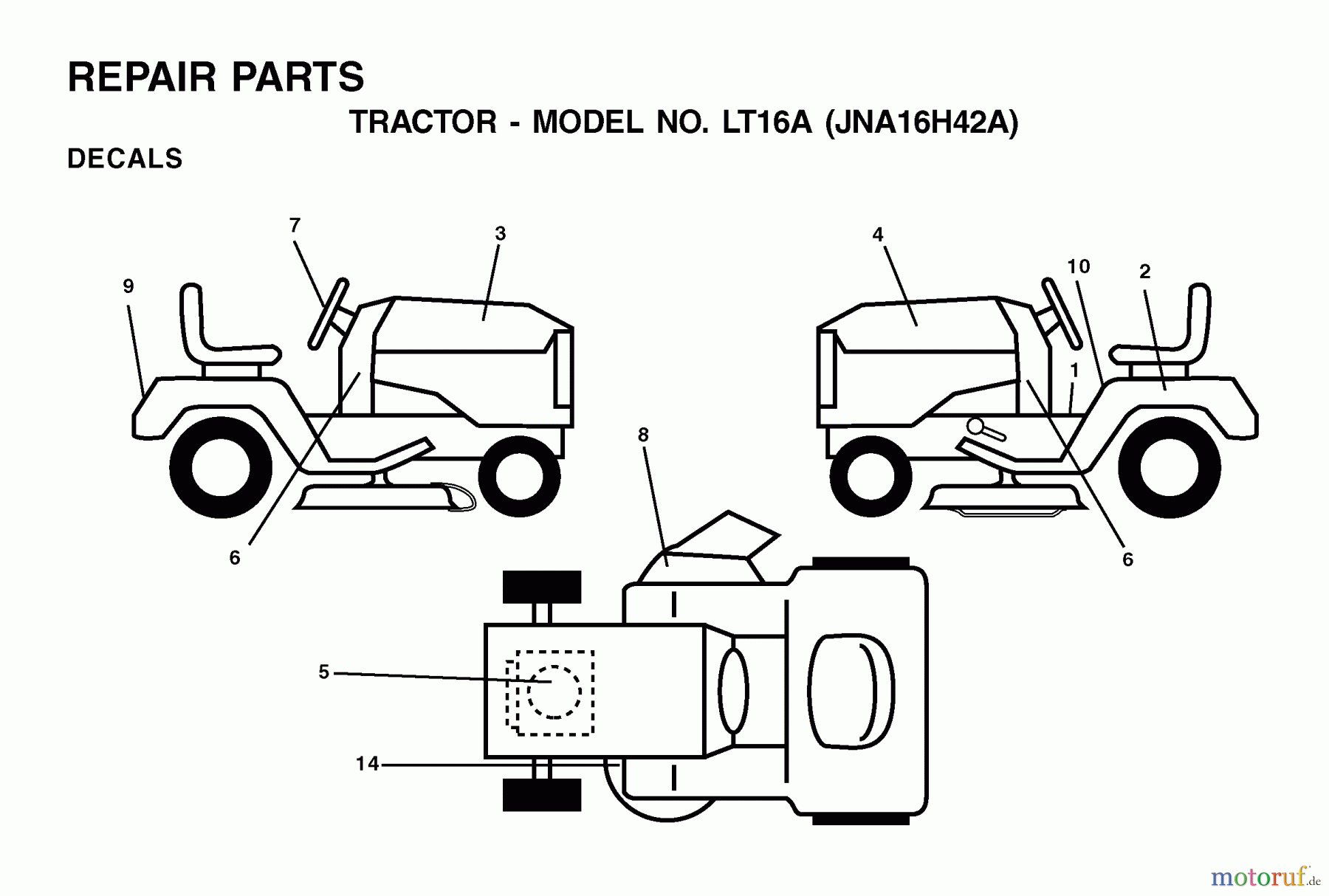 REPAIR PARTS

TRACTOR - MODEL NO. LT16A (JNA16H42A)

DECALS

7
3
9
6
4
10
2
1
6
8
5
14

motoruf.de