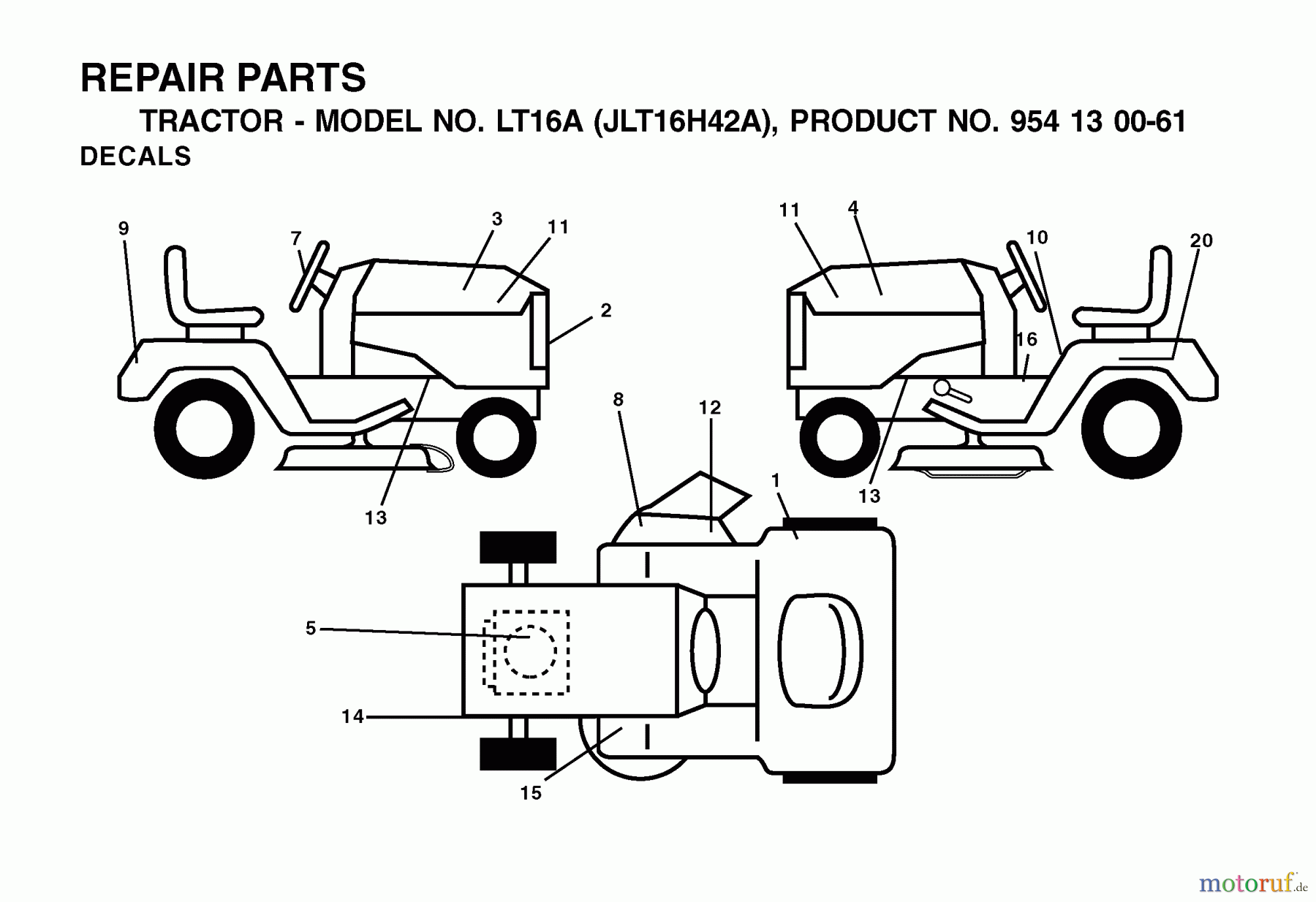 REPAIR PARTS

TRACTOR - MODEL NO. LT16A (JLT16H42A), PRODUCT NO. 954 13 00-61

DECALS

9
7
3
11
2
13
11
4
10
20
16
13
8
12
1
5
14
15

motoruf.de