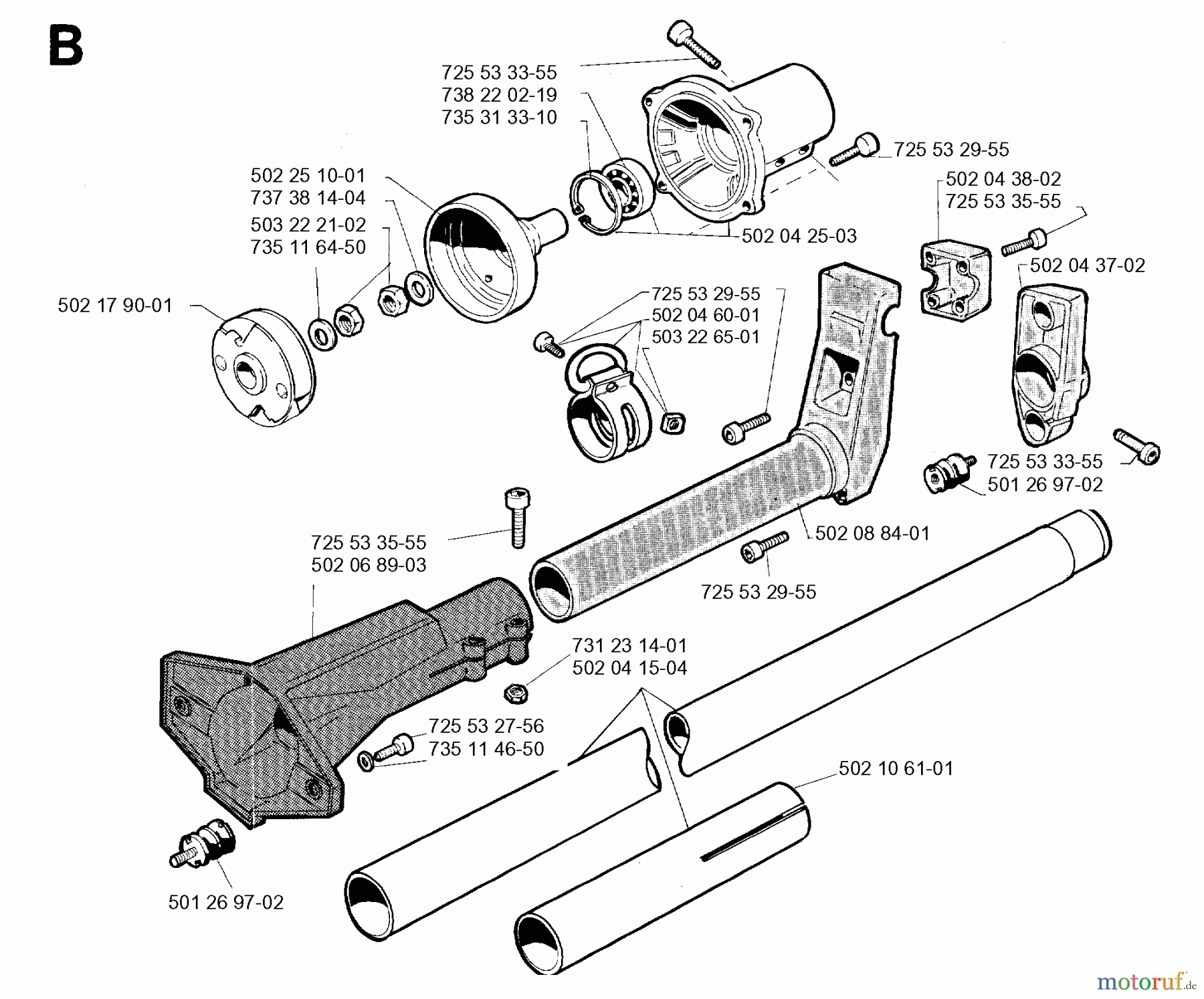 B

725 53 33-55
738 22 02-19
735 31 33-10

725 53 29-55

502 25 10-01
737 38 14-04
503 22 21-02
735 11 64-50

502 04 38-02
725 53 35-55

502 04 25-03

502 04 37-02

502 17 90-01

725 53 29-55
502 04 60-01
503 22 65-01

725 53 33-55
501 26 97-02

725 53 35-55
502 06 89-03

502 08 84-01

725 53 29-55

731 23 14-01
502 04 15-04

725 53 27-56
735 11 46-50

502 10 61-01

501 26 97-02

motoruf.de