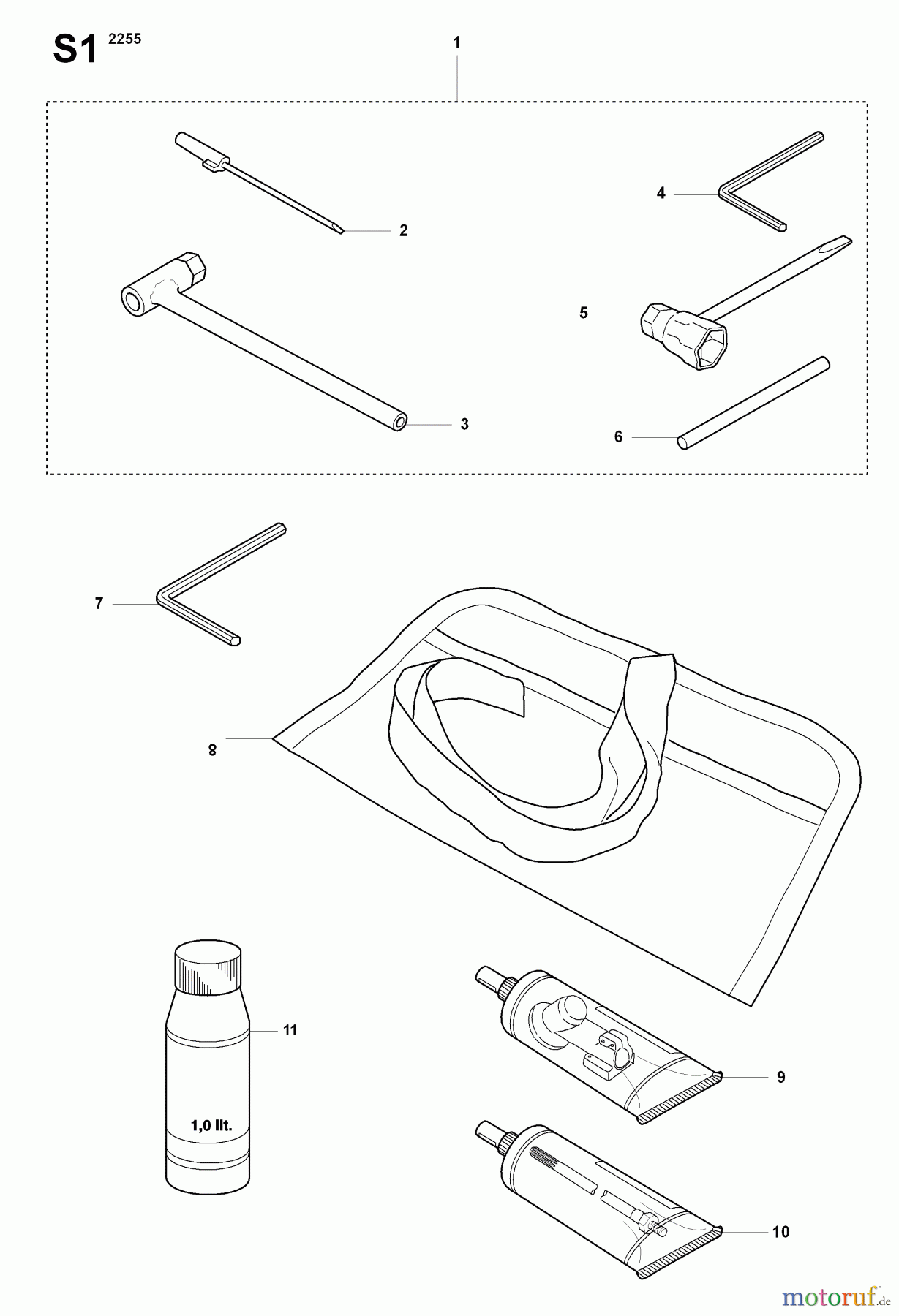 S1 2255

1

2

4

5

3

6

7

8

11

1,0 lit.

9

10

motoruf.de