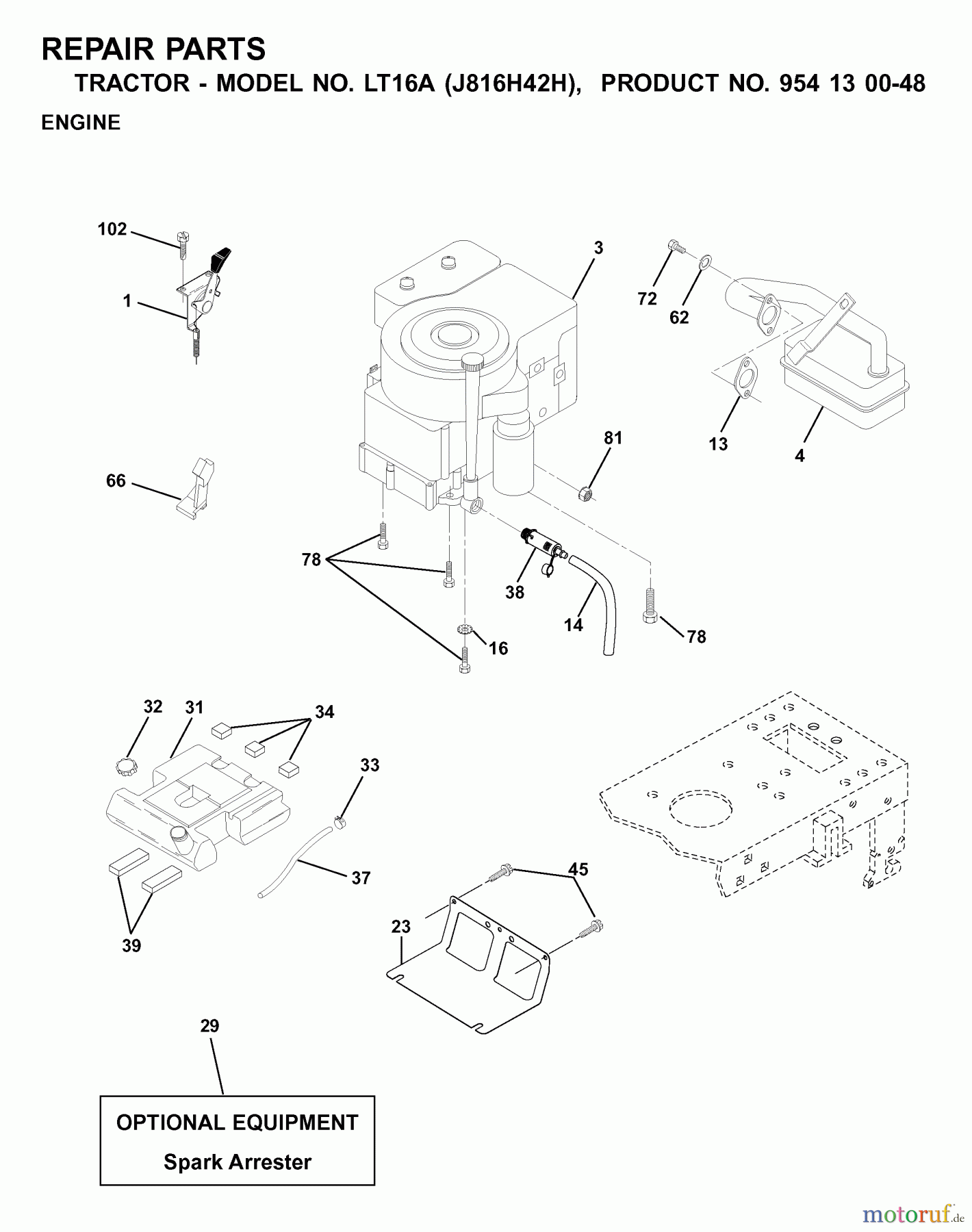 REPAIR PARTS
TRACTOR - MODEL NO. LT16A (J816H42H), PRODUCT NO. 954 13 00-48
ENGINE

102
1
3
72
62
13
4
81
66
78
38
14
78
16
32
31
34
33
37
39
45
23
29

OPTIONAL EQUIPMENT
Spark Arrester

motoruf.de