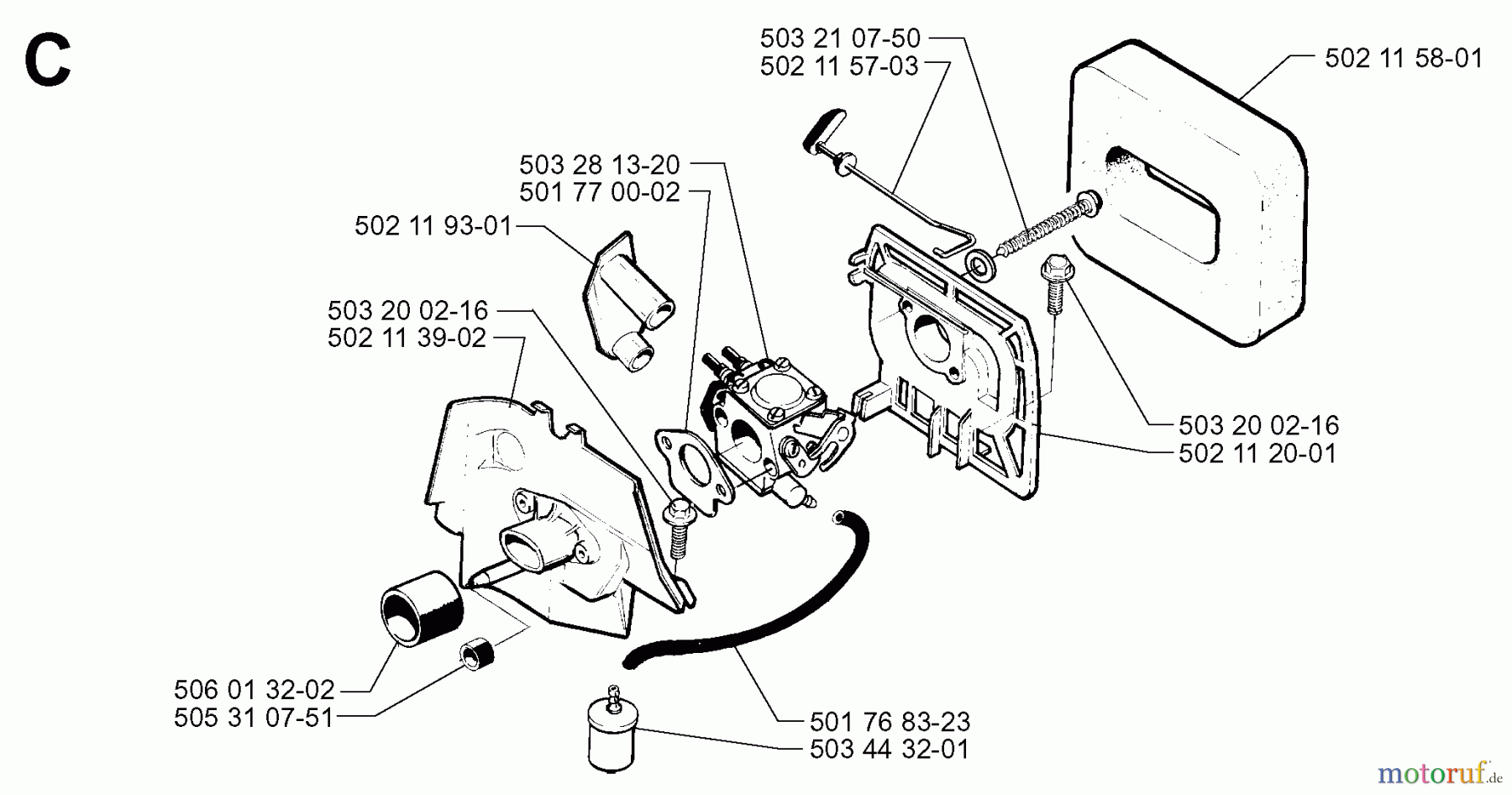 C

503 21 07-50
502 11 57-03
502 11 58-01
503 28 13-20
501 77 00-02
502 11 93-01
503 20 02-16
502 11 39-02
503 20 02-16
502 11 20-01
506 01 32-02
505 31 07-51
501 76 83-23
503 44 32-01

motoruf.de