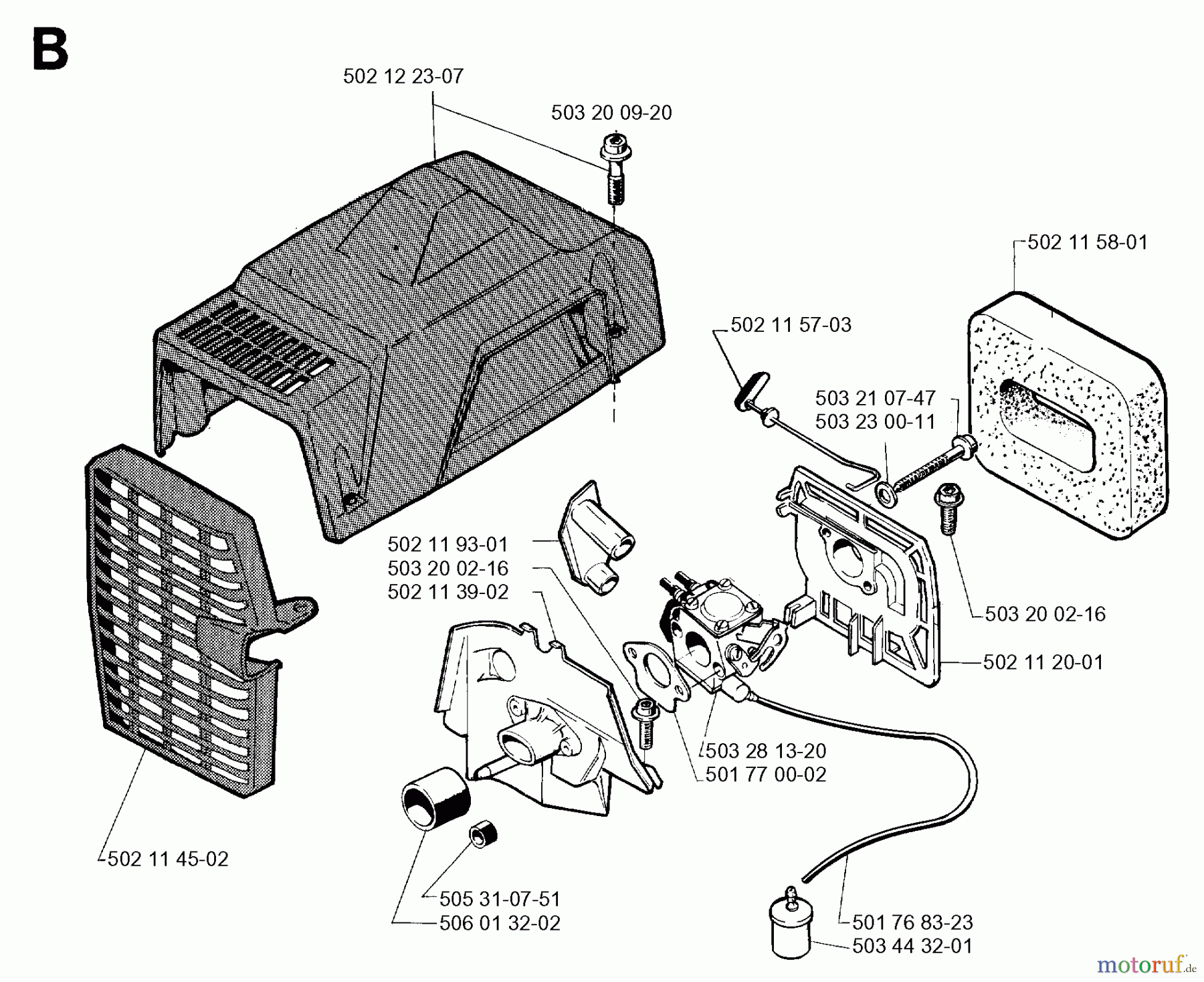 B

502 12 23-07

503 20 09-20

502 11 58-01

502 11 57-03

503 21 07-47
503 23 00-11

502 11 93-01
503 20 02-16
502 11 39-02

503 20 02-16

502 11 20-01

503 28 13-20
501 77 00-02

502 11 45-02

505 31-07-51
506 01 32-02

501 76 83-23
503 44 32-01

motoruf.de