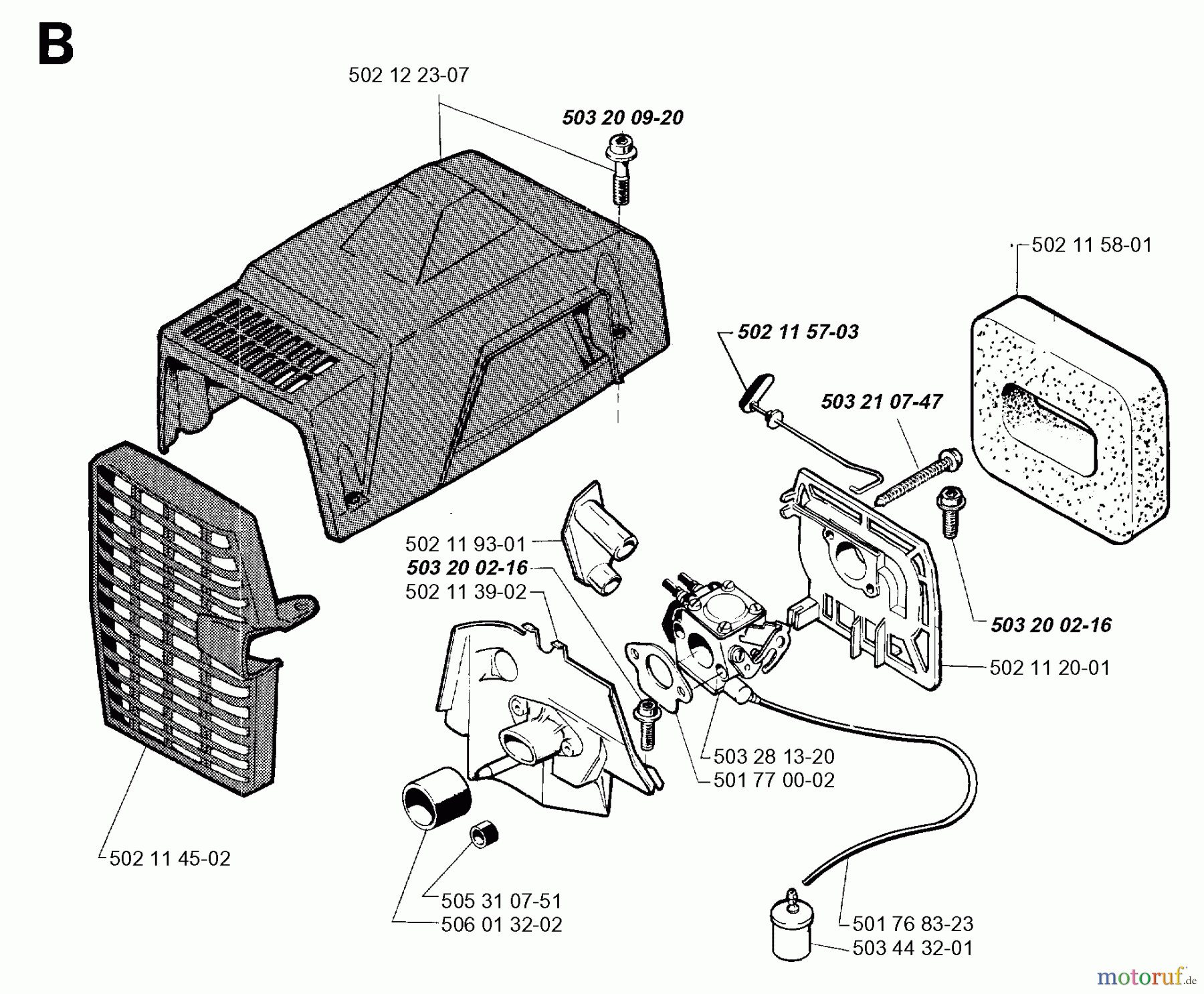 B

502 12 23-07

503 20 09-20

502 11 58-01

502 11 57-03

503 21 07-47

502 11 93-01

503 20 02-16

502 11 39-02

503 20 02-16

502 11 20-01

503 28 13-20

501 77 00-02

502 11 45-02

505 31 07-51

506 01 32-02

501 76 83-23

503 44 32-01

motoruf.de