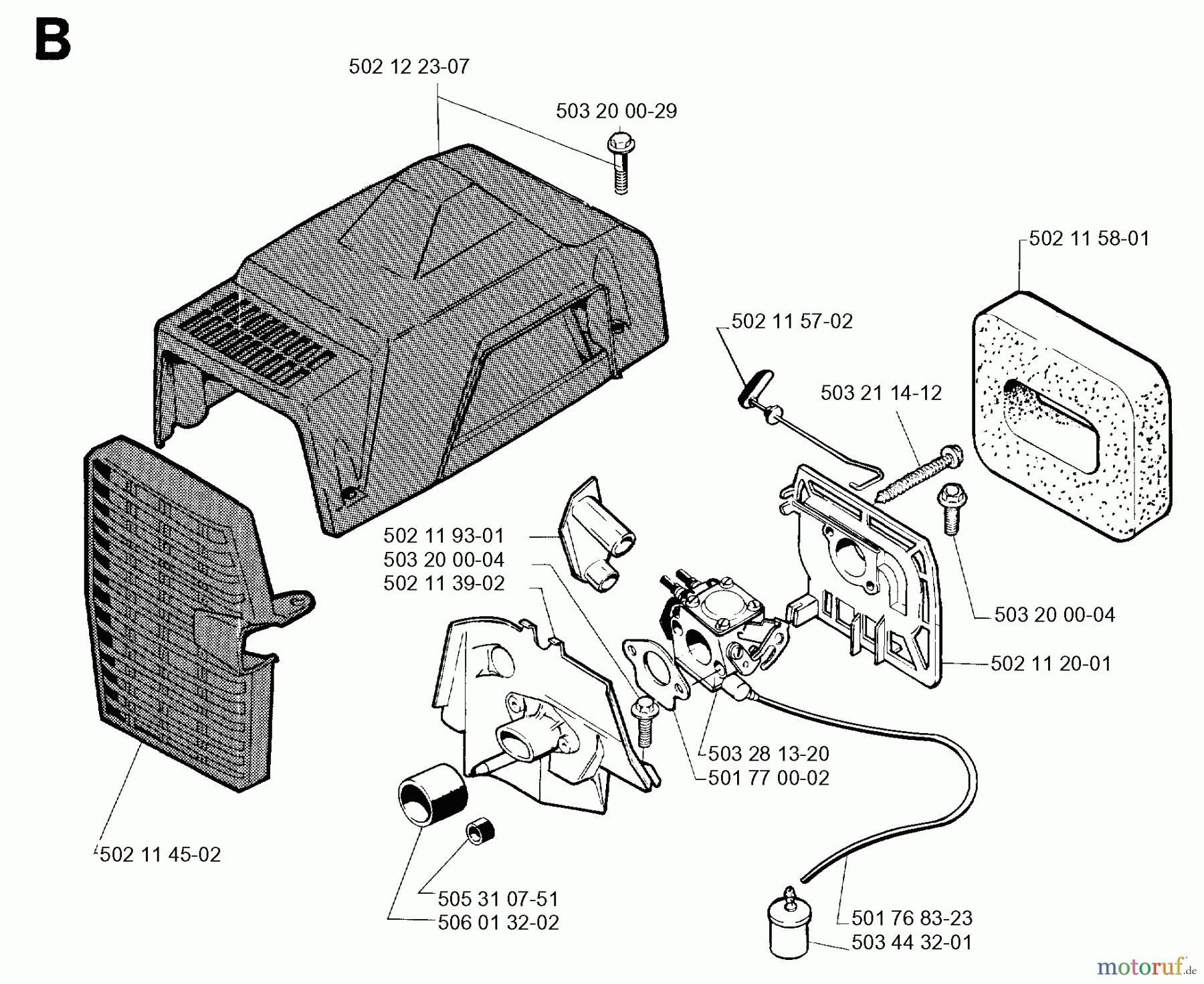 B

502 12 23-07

503 20 00-29

502 11 58-01

502 11 57-02

503 21 14-12

502 11 93-01
503 20 00-04
502 11 39-02

503 20 00-04

502 11 20-01

503 28 13-20
501 77 00-02

502 11 45-02

505 31 07-51
506 01 32-02

501 76 83-23
503 44 32-01

motoruf.de