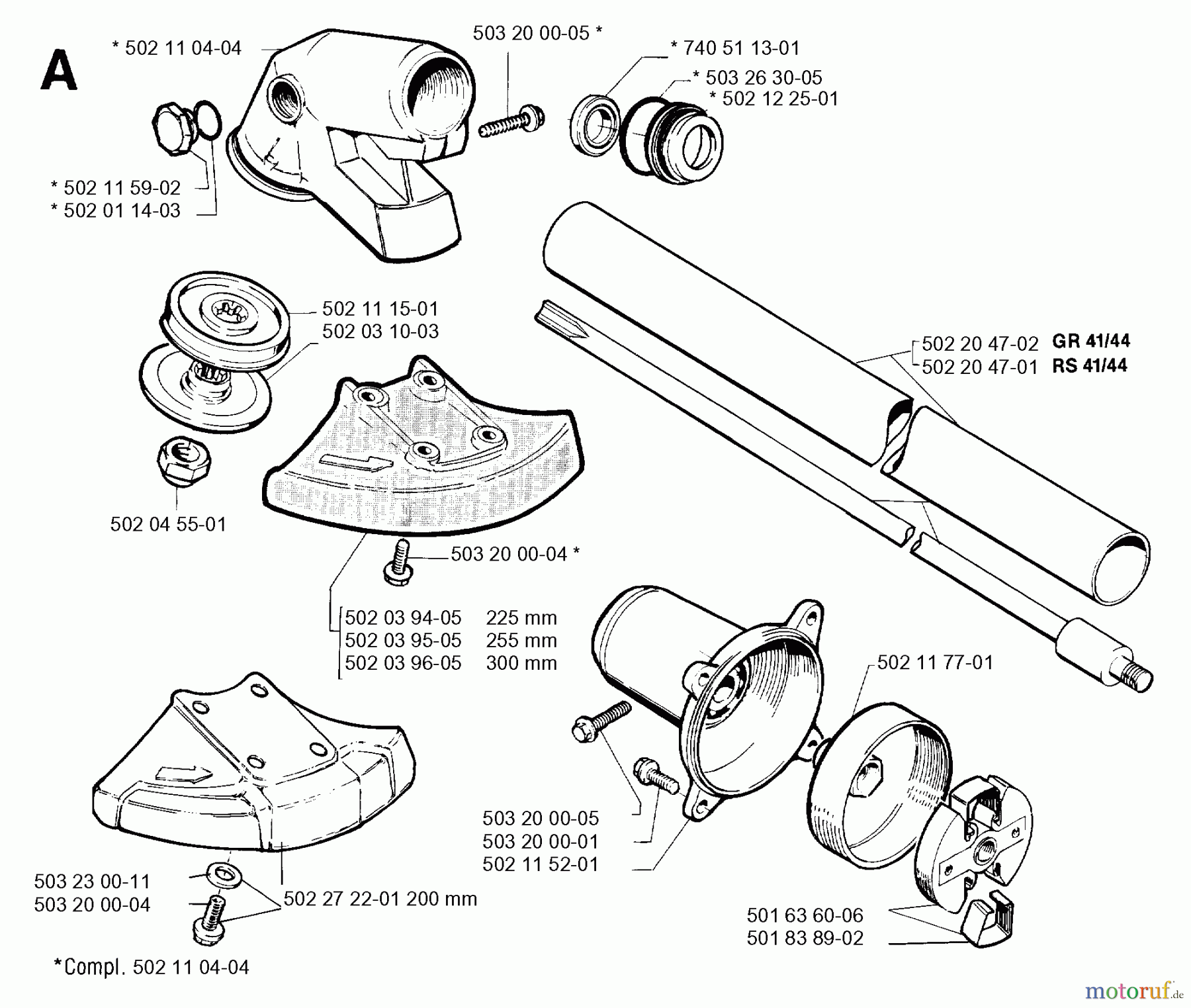 A

* 502 11 04-04

503 20 00-05 *

* 740 51 13-01

* 503 26 30-05

* 502 12 25-01

* 502 11 59-02
* 502 01 14-03

502 11 15-01
502 03 10-03

502 20 47-02 GR 41/44
502 20 47-01 RS 41/44

502 04 55-01

503 20 00-04 *

502 03 94-05 225 mm
502 03 95-05 255 mm
502 03 96-05 300 mm

502 11 77-01

503 20 00-05
503 20 00-01
502 11 52-01

503 23 00-11
503 20 00-04

502 27 22-01 200 mm

501 63 60-06
501 83 89-02

*Compl. 502 11 04-04

motoruf.de