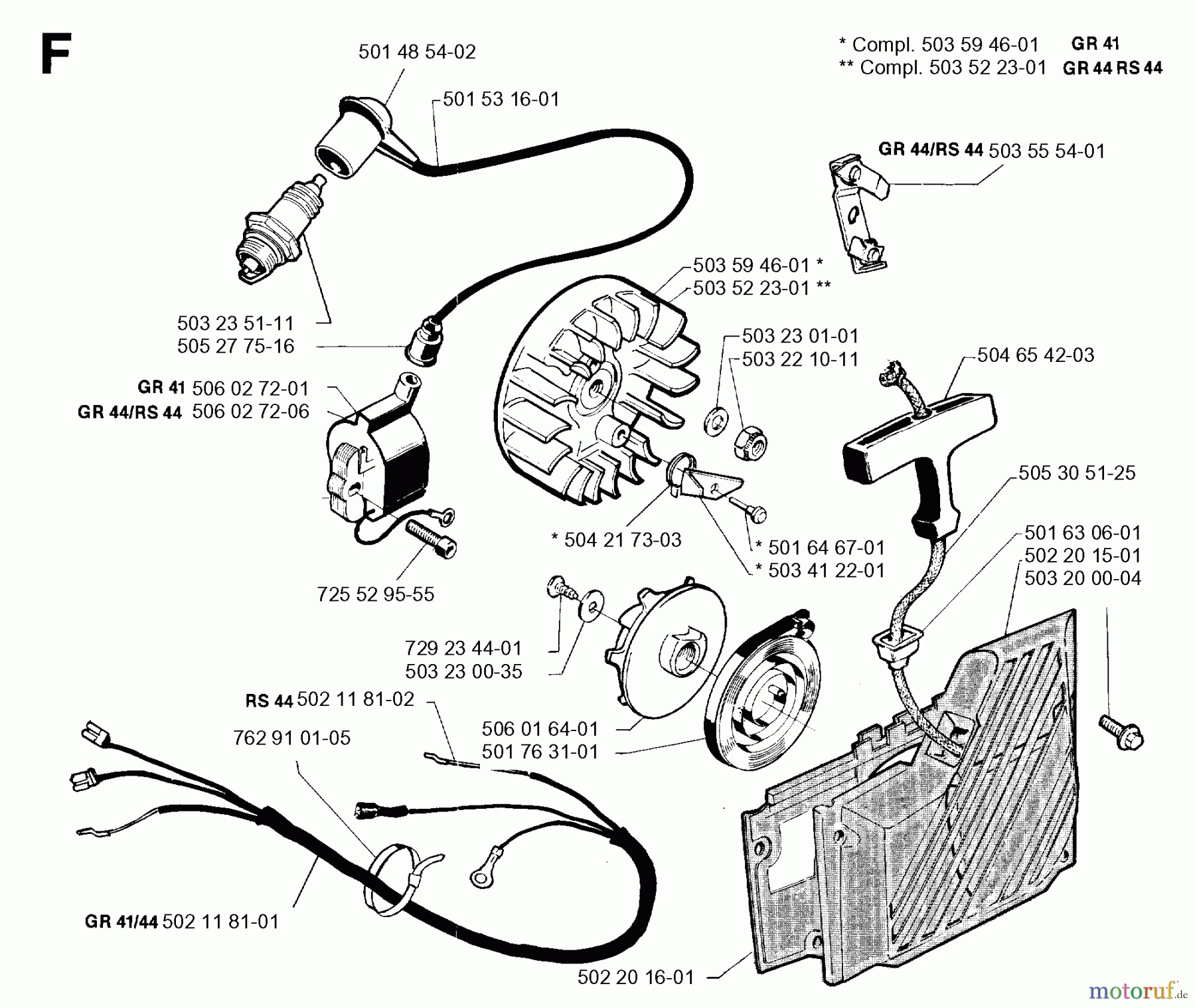 F

* Compl. 503 59 46-01 GR 41
** Compl. 503 52 23-01 GR 44 RS 44

501 48 54-02

501 53 16-01

GR 44/RS 44 503 55 54-01

503 59 46-01 *
503 52 23-01 **

503 23 51-11
505 27 75-16

503 23 01-01
503 22 10-11

504 65 42-03

GR 41 506 02 72-01
GR 44/RS 44 506 02 72-06

505 30 51-25

* 504 21 73-03

* 501 64 67-01
* 503 41 22-01

501 63 06-01
502 20 15-01
503 20 00-04

725 52 95-55

729 23 44-01
503 23 00-35

RS 44 502 11 81-02

762 91 01-05

506 01 64-01
501 76 31-01

GR 41/44 502 11 81-01

502 20 16-01

motoruf.de