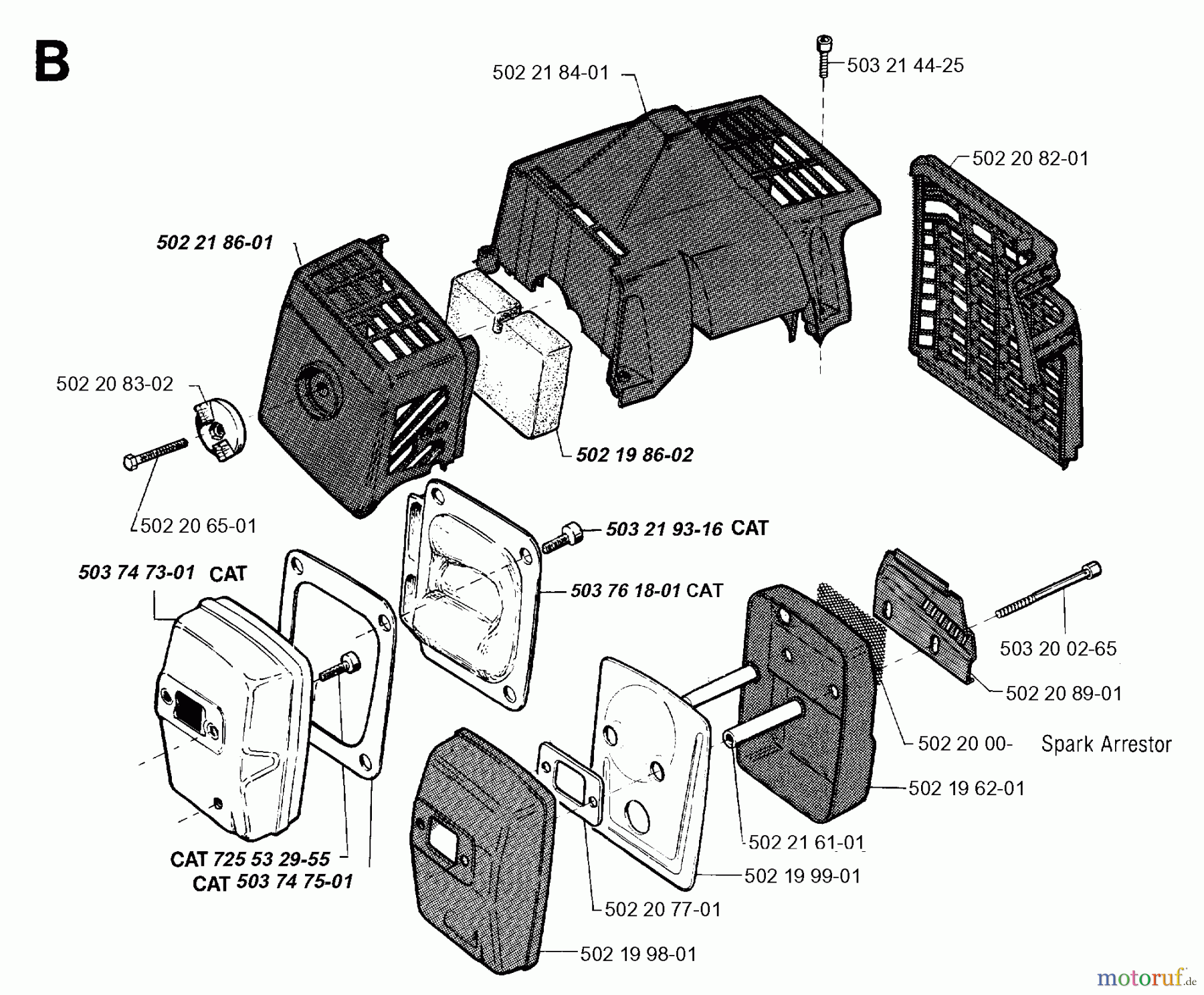 B

502 21 84-01

503 21 44-25

502 20 82-01

502 21 86-01

502 20 83-02

502 19 86-02

502 20 65-01

503 21 93-16 CAT

503 74 73-01 CAT

503 76 18-01 CAT

503 20 02-65

502 20 89-01

502 20 00- Spark Arrestor

502 19 62-01

502 21 61-01

CAT 725 53 29-55

CAT 503 74 75-01

502 19 99-01

502 20 77-01

502 19 98-01

motoruf.de