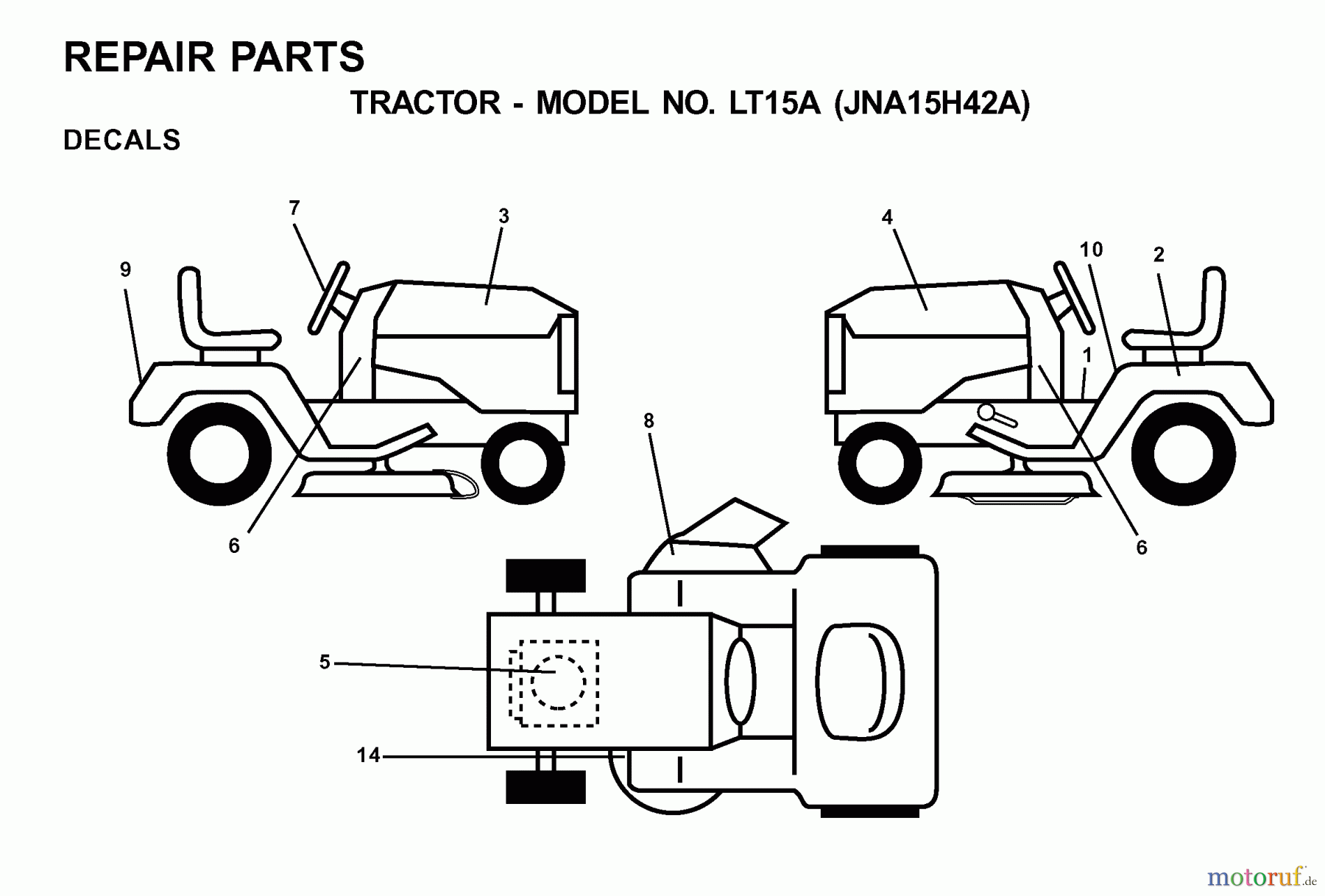 REPAIR PARTS

TRACTOR - MODEL NO. LT15A (JNA15H42A)

DECALS

7
3
9
6
4
10
2
1
6
8
5
14

motoruf.de