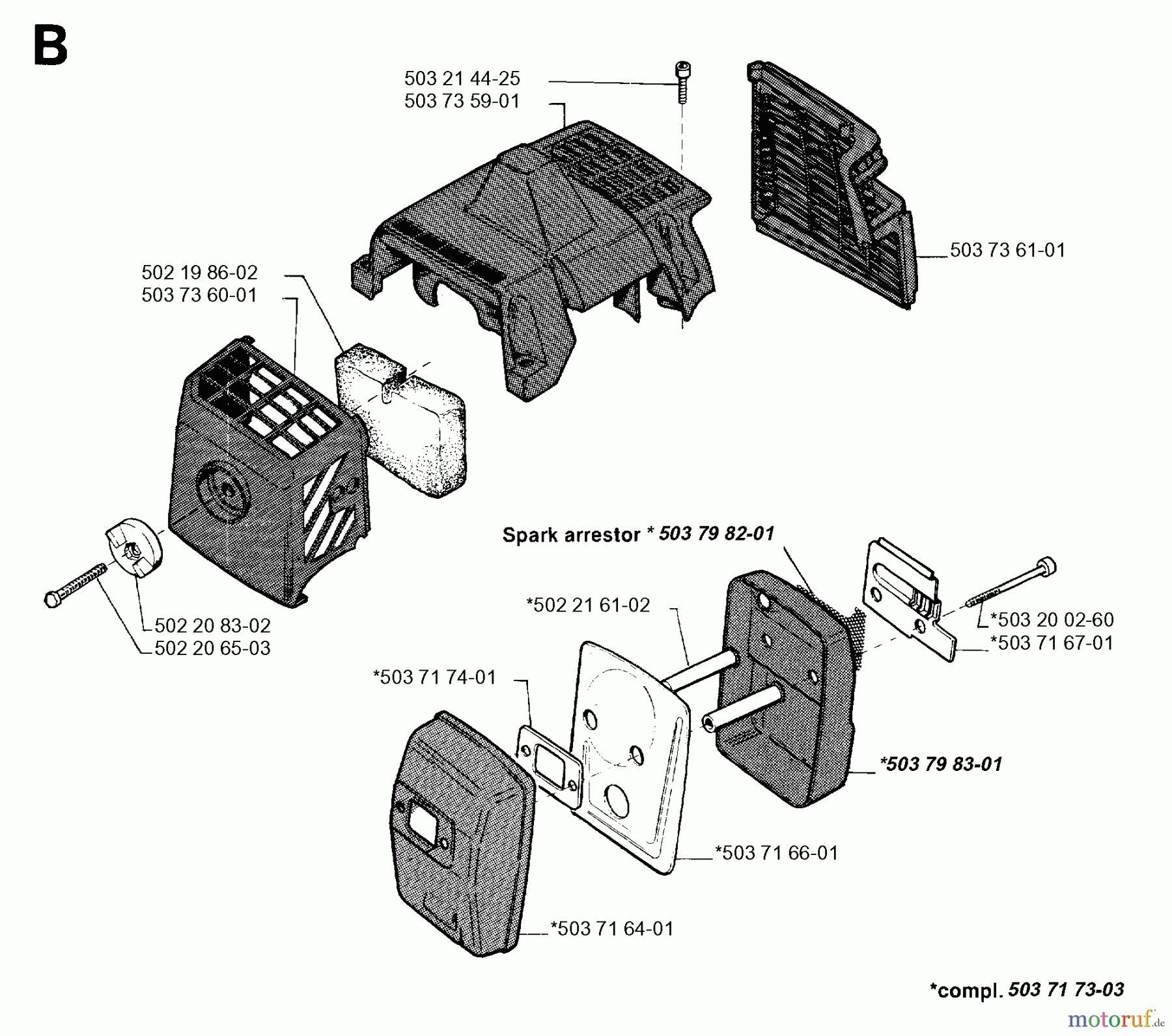 B

503 21 44-25
503 73 59-01

503 73 61-01

502 19 86-02
503 73 60-01

502 20 83-02
502 20 65-03

Spark arrestor * 503 79 82-01

*502 21 61-02

*503 20 02-60
*503 71 67-01

*503 71 74-01

*503 79 83-01

*503 71 66-01

*503 71 64-01

*compl. 503 71 73-03

motoruf.de