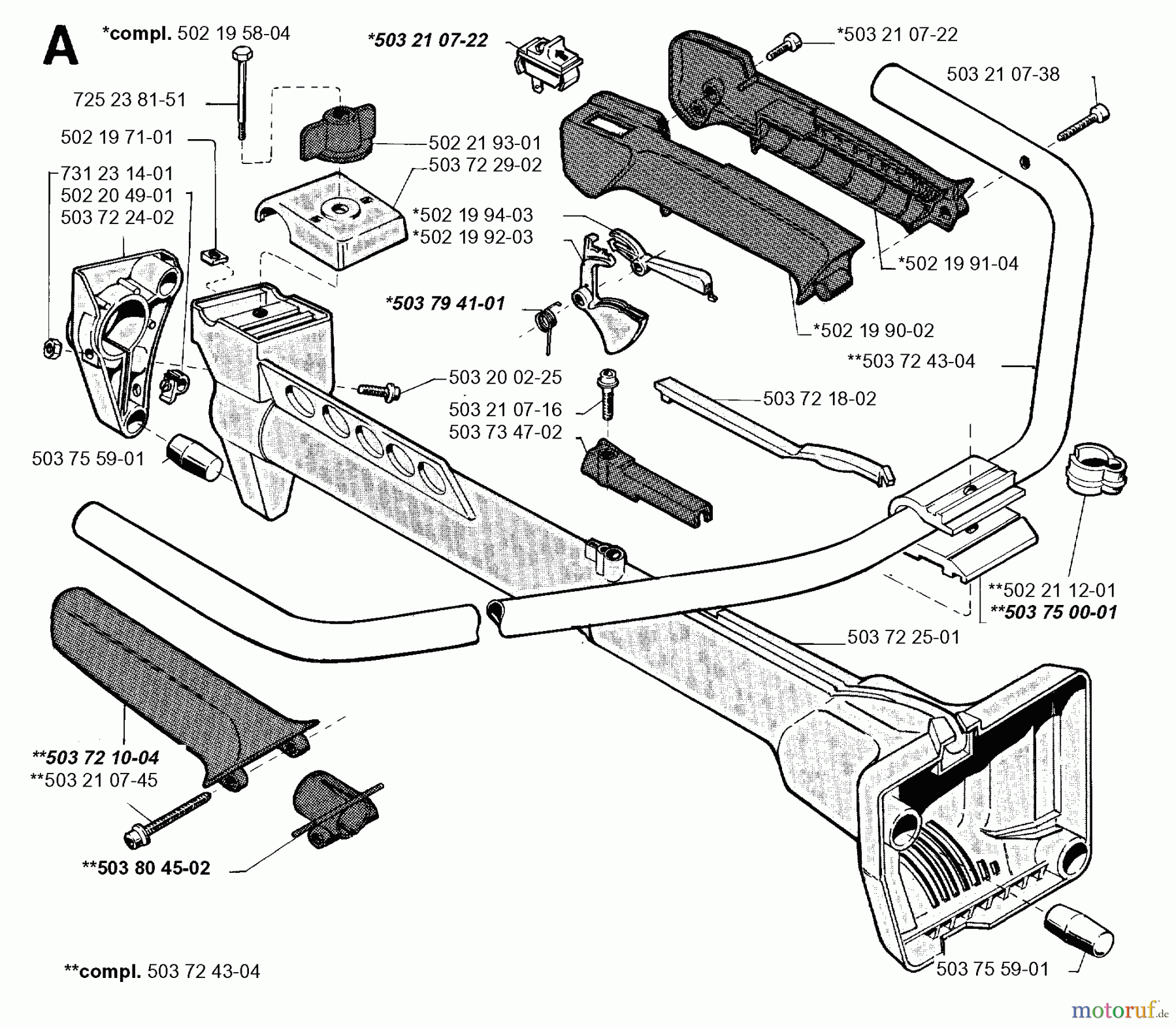 A

*compl. 502 19 58-04

*503 21 07-22

*503 21 07-22

503 21 07-38

725 23 81-51

502 19 71-01

502 21 93-01

503 72 29-02

731 23 14-01
502 20 49-01
503 72 24-02

*502 19 94-03
*502 19 92-03

*502 19 91-04

*503 79 41-01

*502 19 90-02

**503 72 43-04

503 20 02-25

503 21 07-16
503 73 47-02

503 72 18-02

503 75 59-01

**502 21 12-01
**503 75 00-01

503 72 25-01

**503 72 10-04
**503 21 07-45

**503 80 45-02

**compl. 503 72 43-04

503 75 59-01

motoruf.de