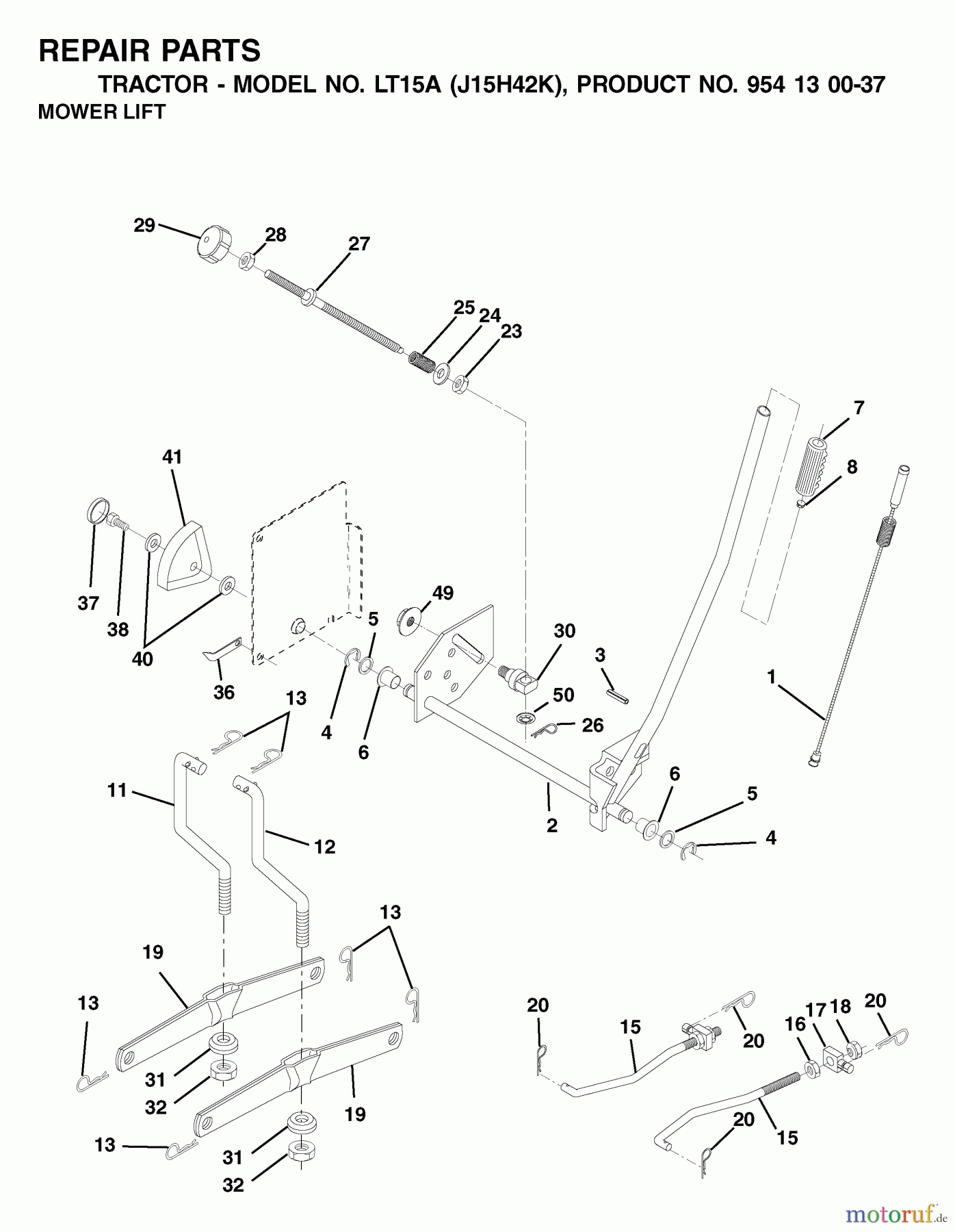 REPAIR PARTS

TRACTOR - MODEL NO. LT15A (J15H42K), PRODUCT NO. 954 13 00-37

MOWER LIFT

29
28
27
25
24
23
7
8
41
37
38
40
49
5
30
3
1
36
13
4
6
50
26
11
12
2
6
5
4
13
19
13
31
32
19
13
31
32
20
15
20
16
17
18
20
20
15

motoruf.de