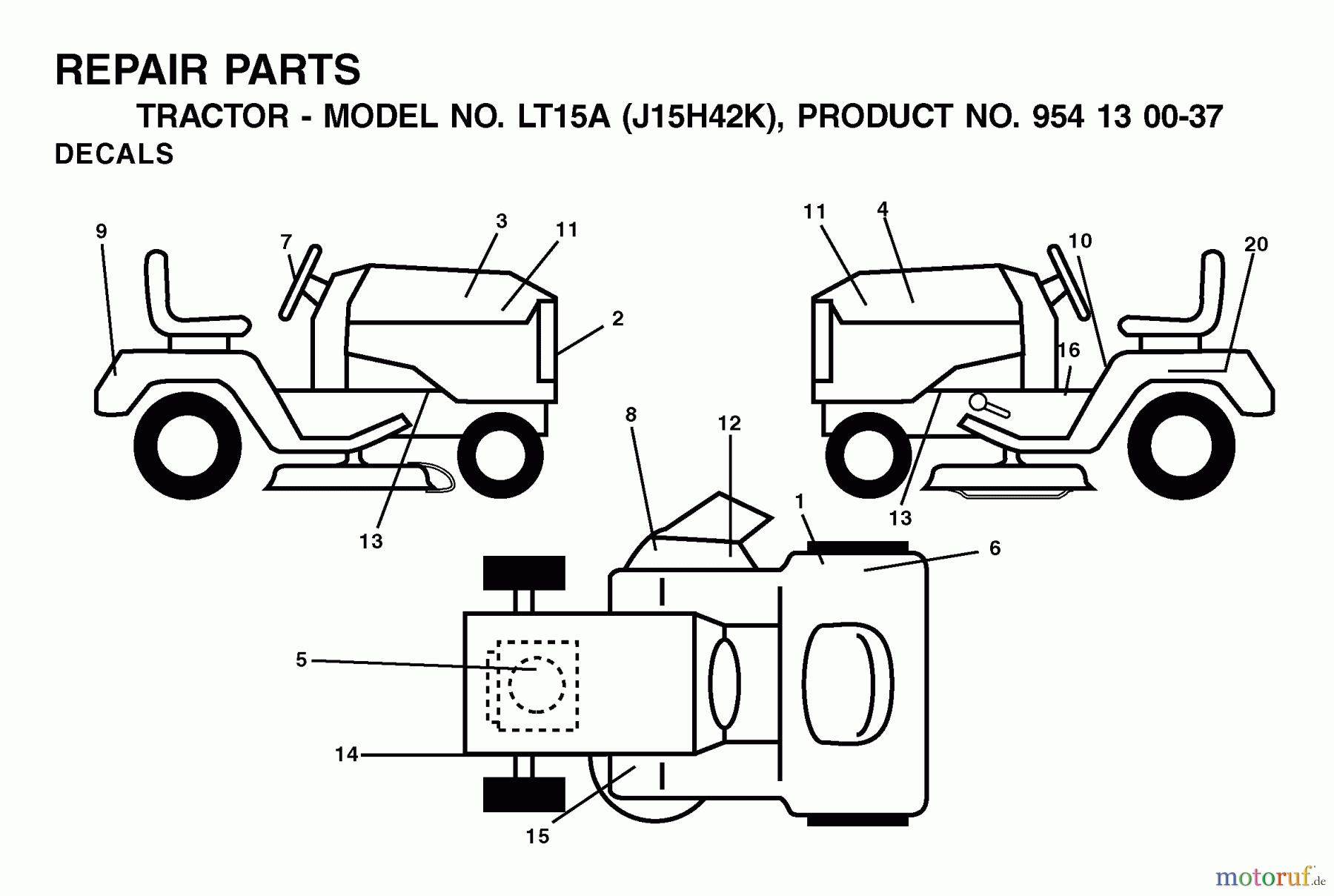 REPAIR PARTS

TRACTOR - MODEL NO. LT15A (J15H42K), PRODUCT NO. 954 13 00-37

DECALS

9
7
3
11
2
13
11
4
10
20
16
13
8
12
1
6
5
14
15

motoruf.de